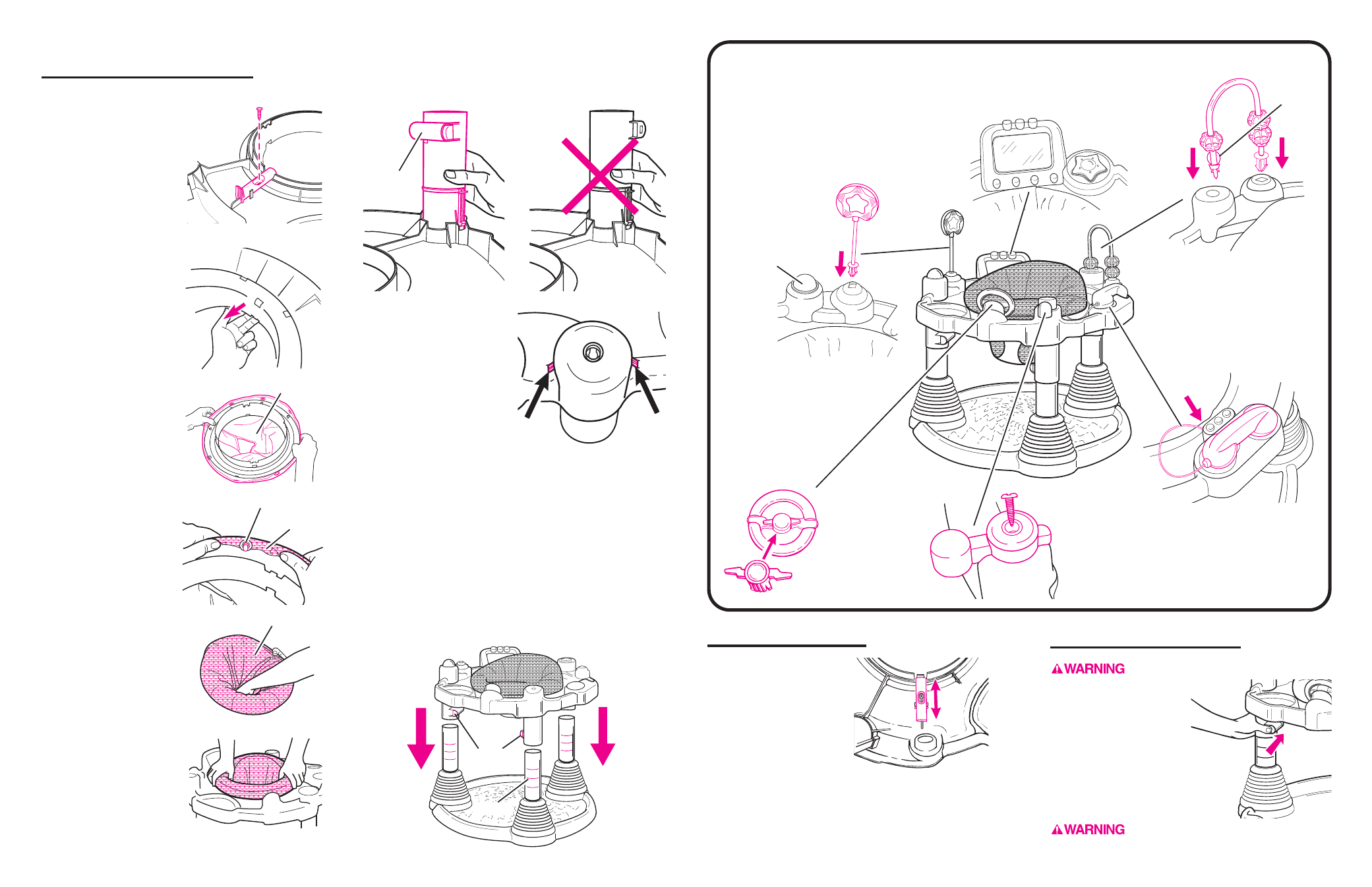 WARNING

WARNING