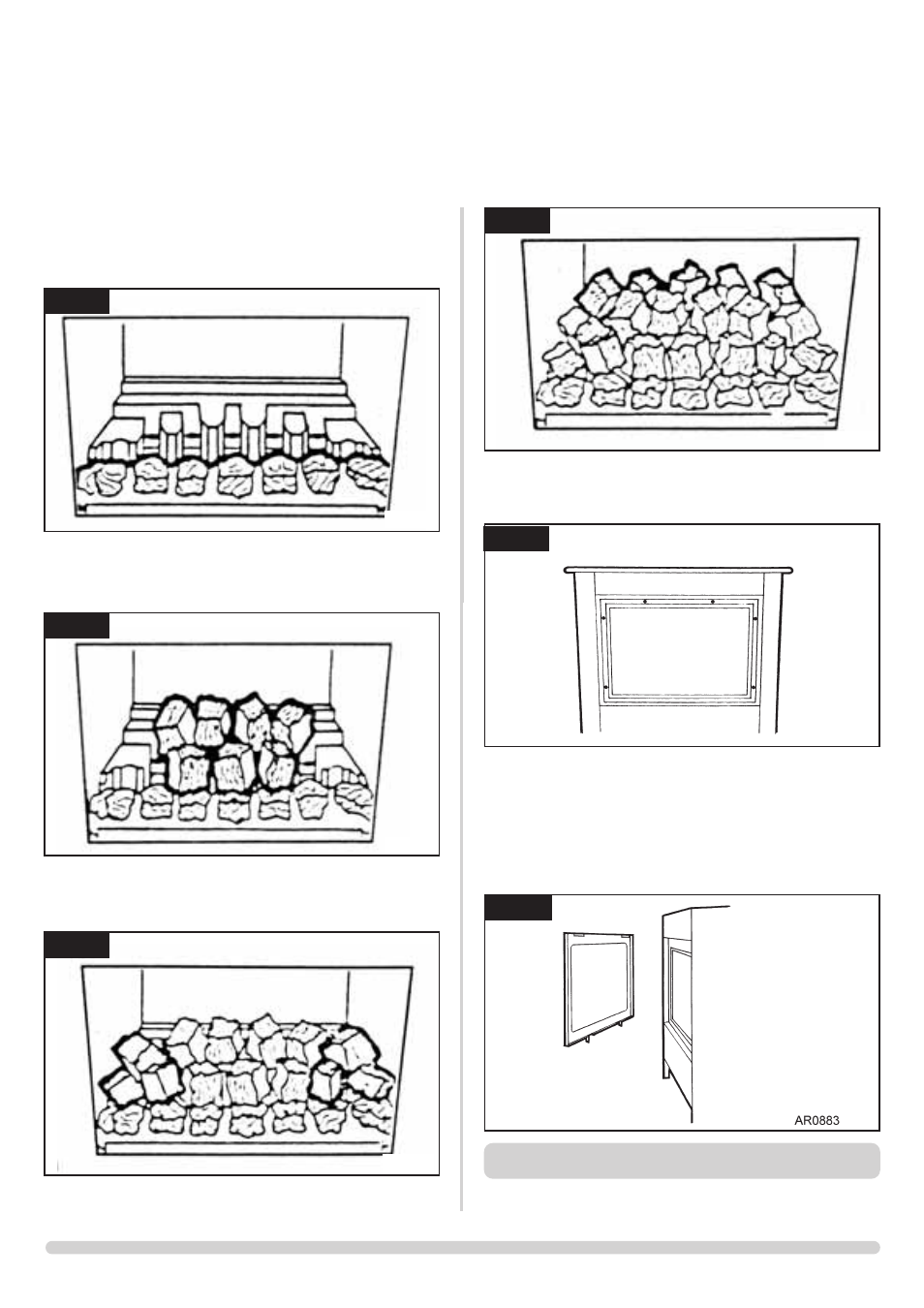 AR0883