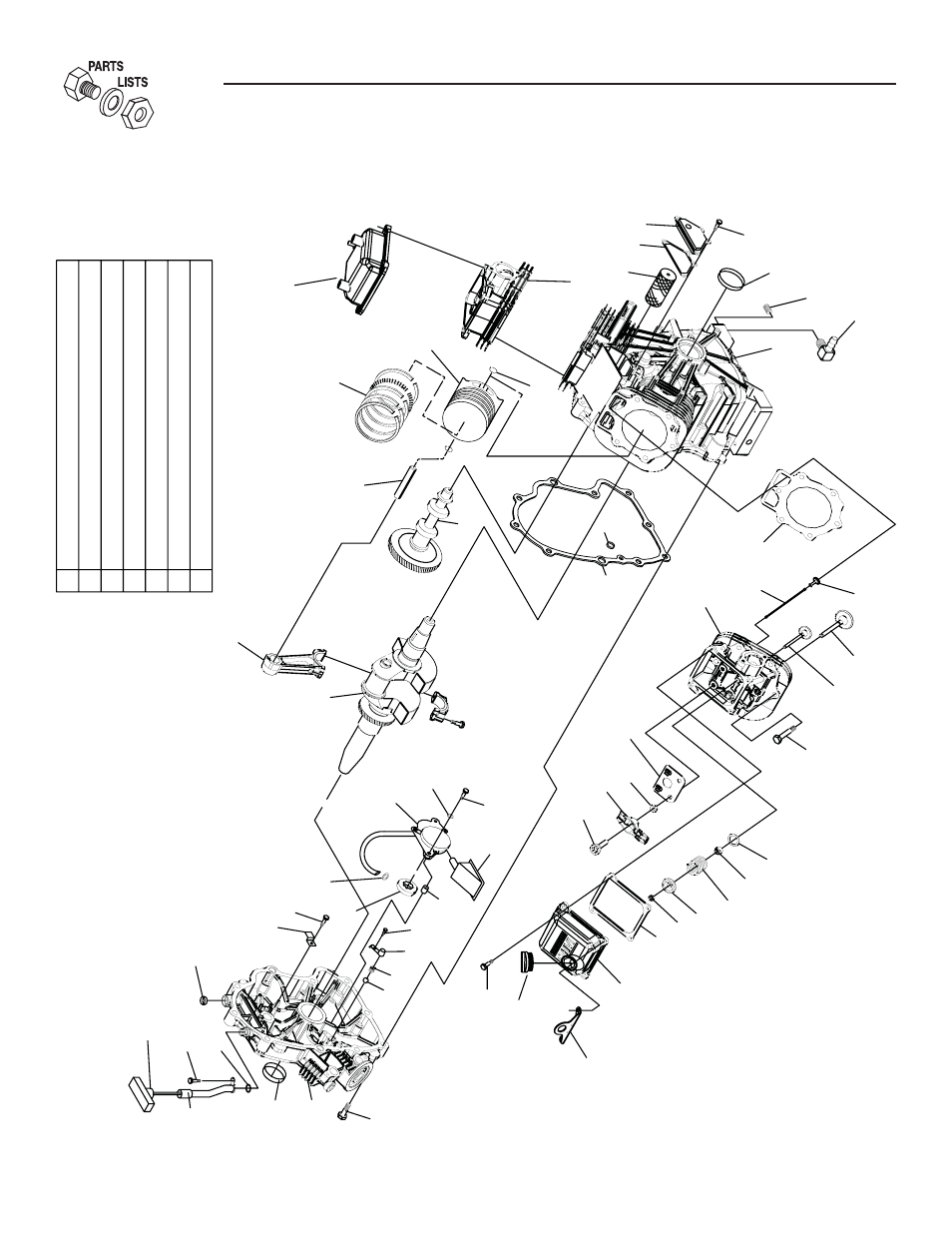 PARTS
LISTS