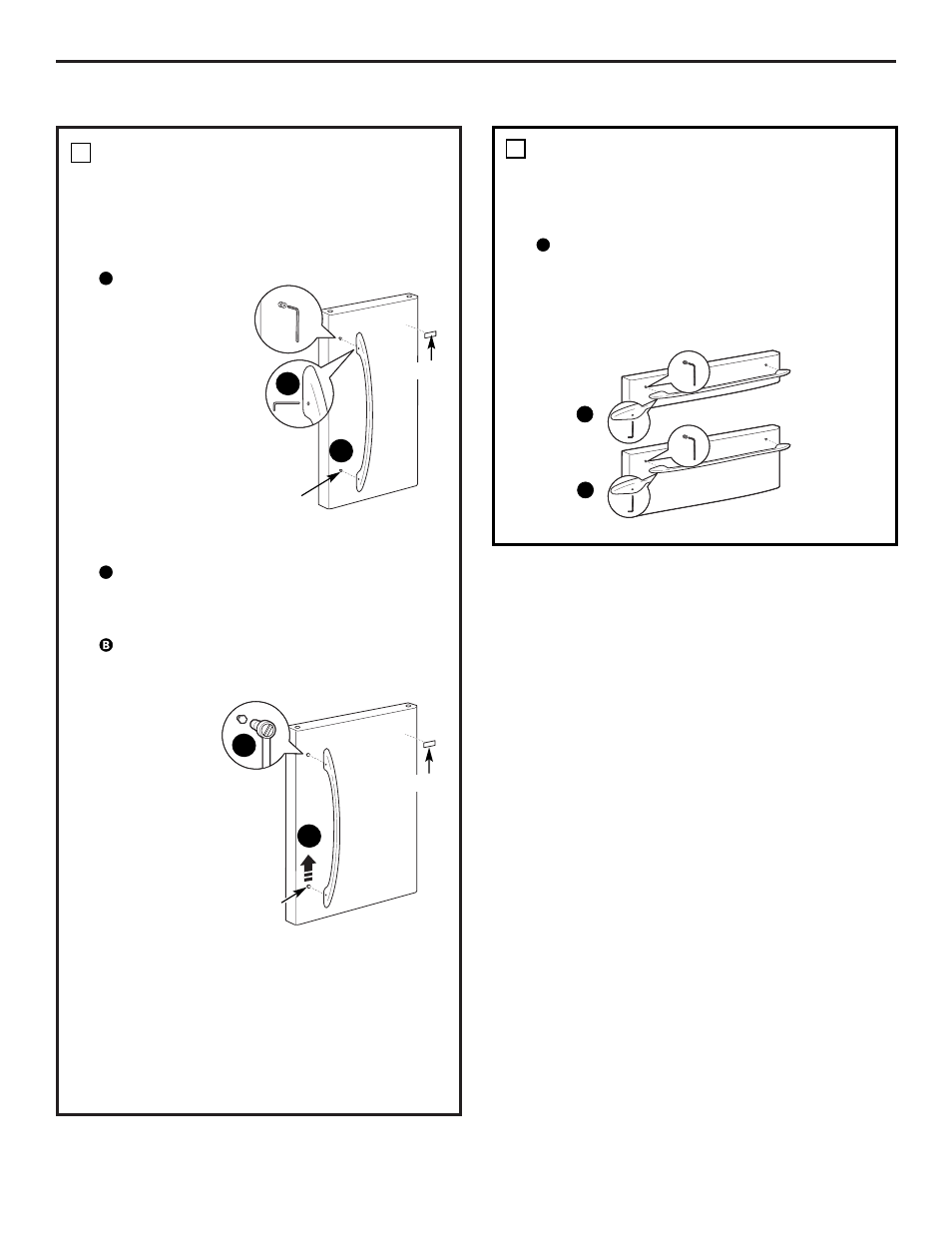 B