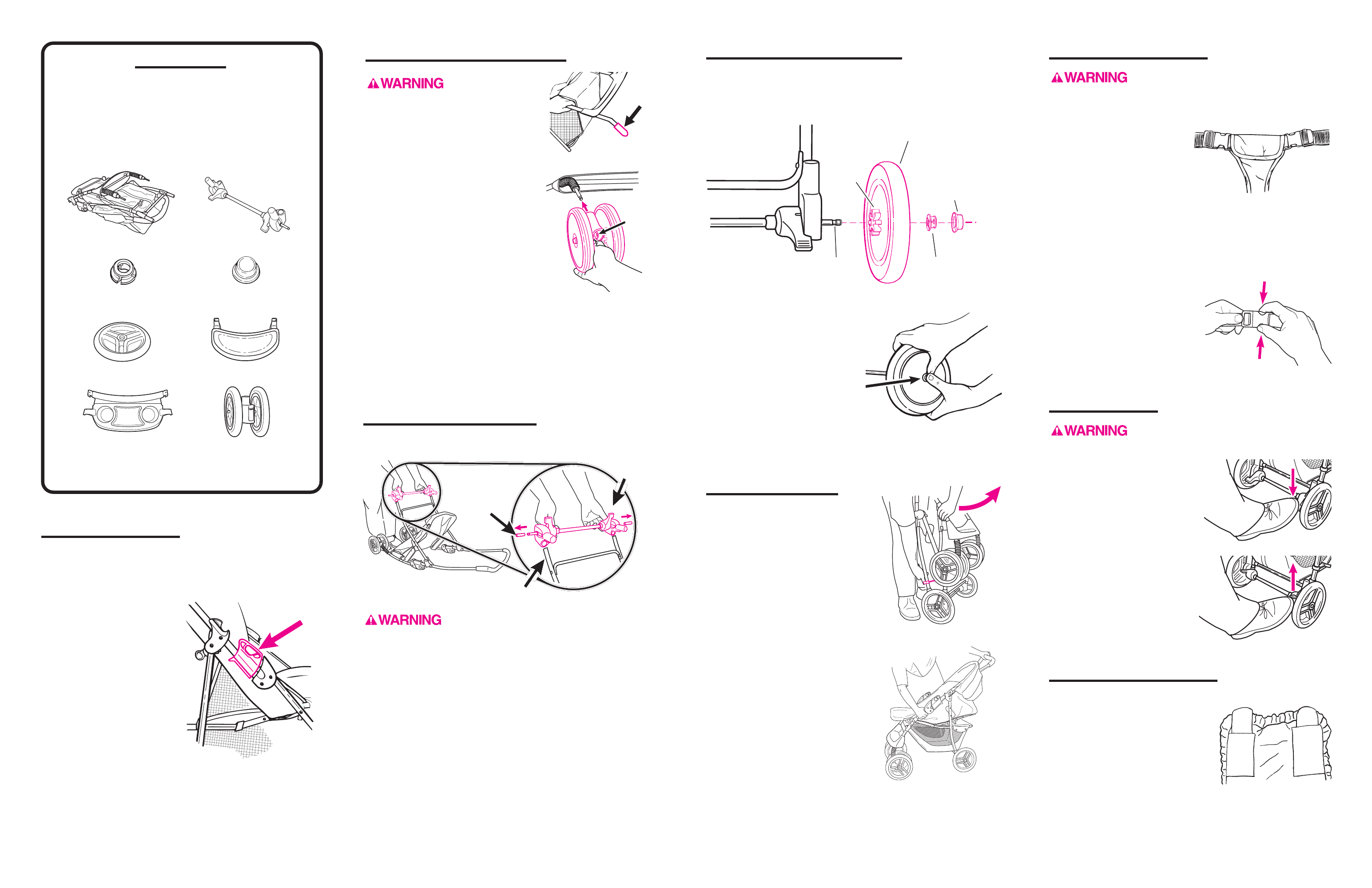 WARNING

WARNING

WARNING

WARNING