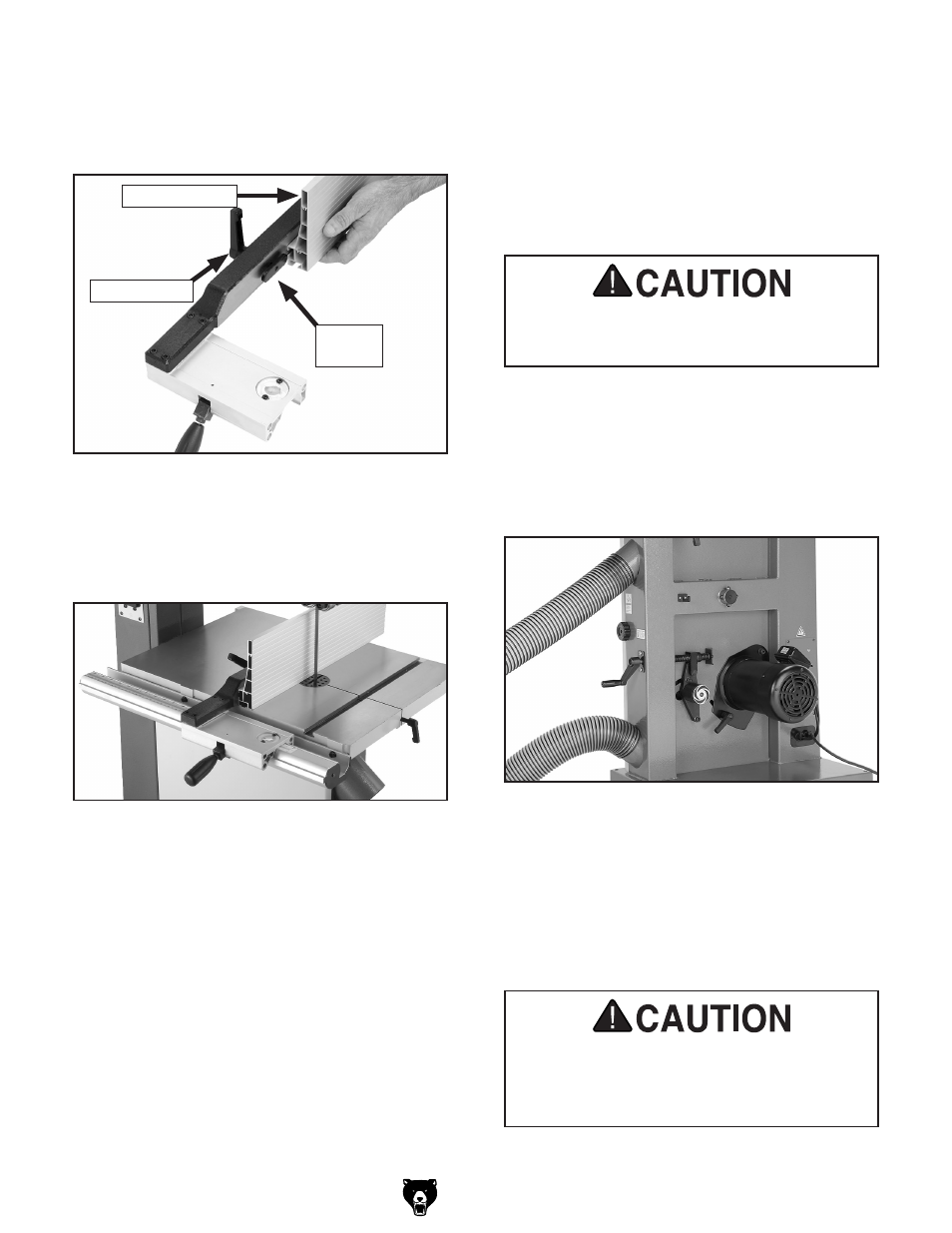 CAUTION

CAUTION