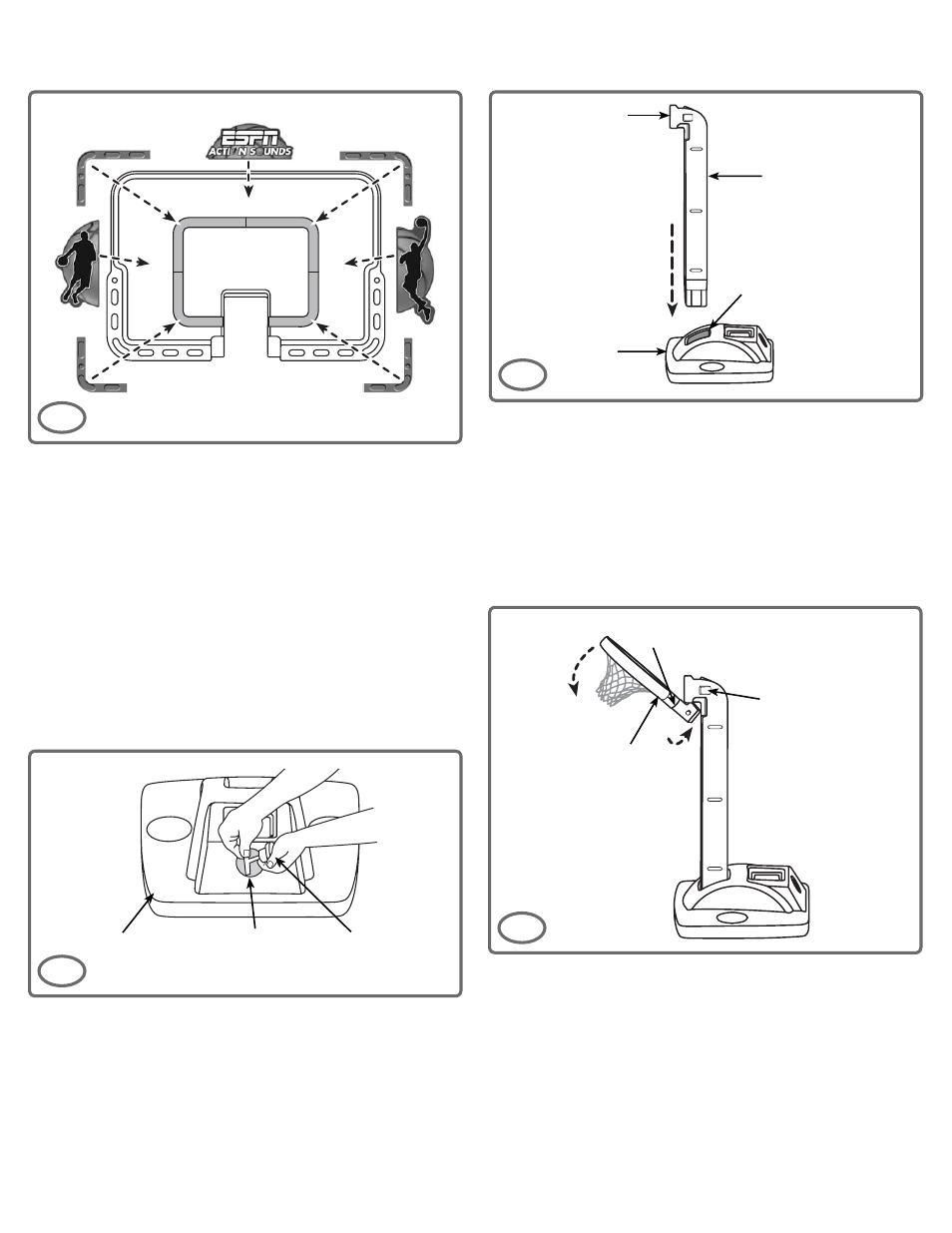 ESPN
ACTION SOUNDS