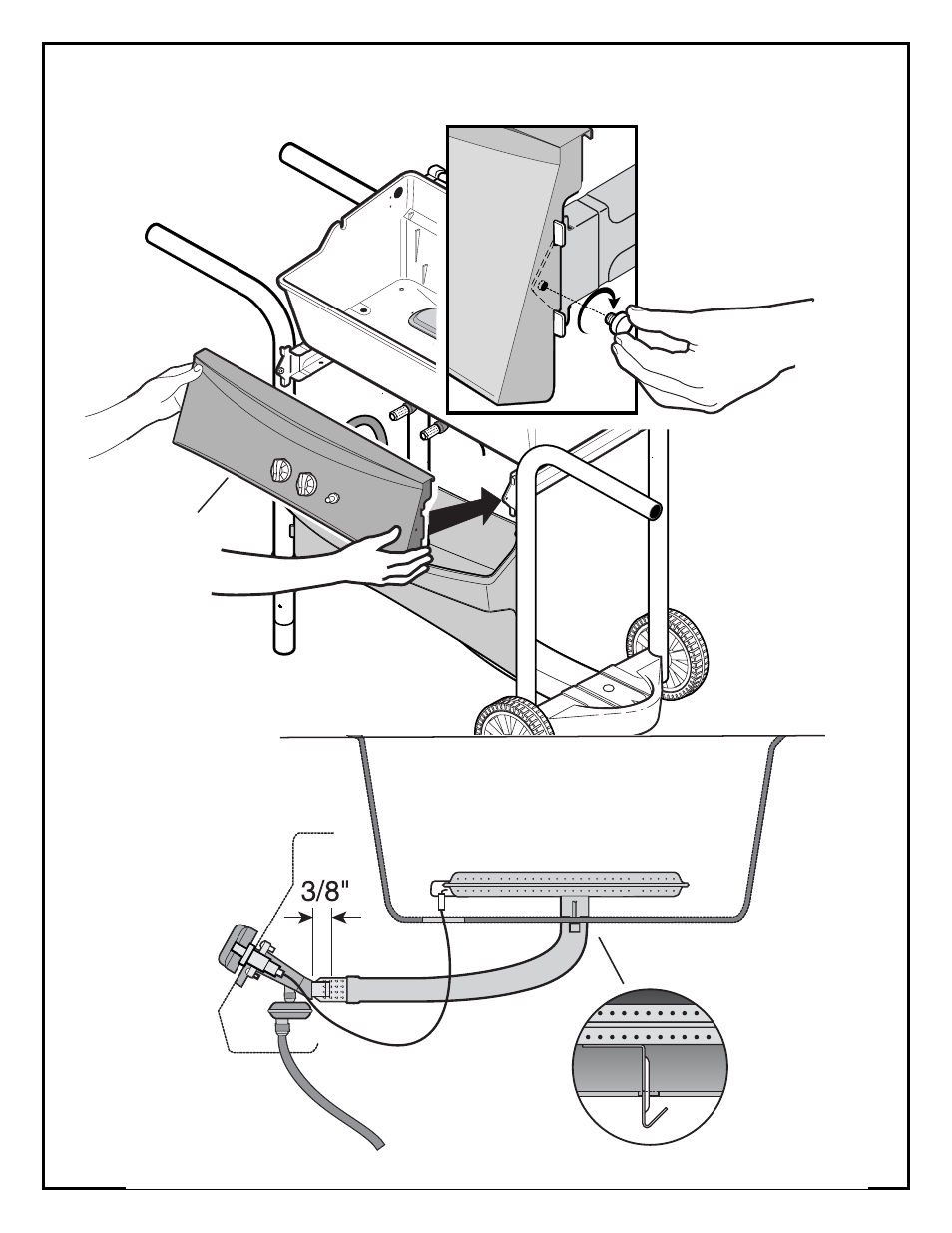 3/8"