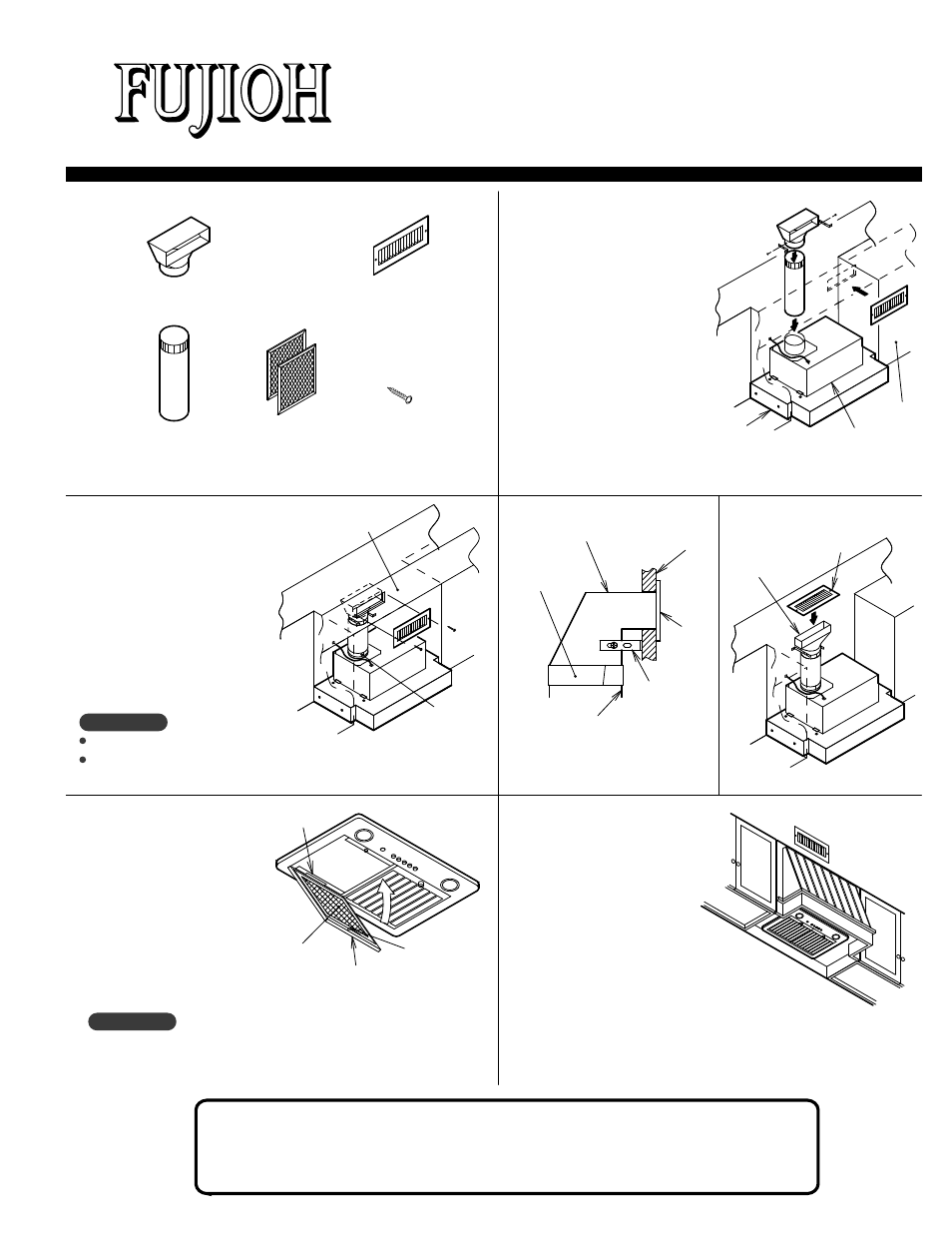 FUJIOH