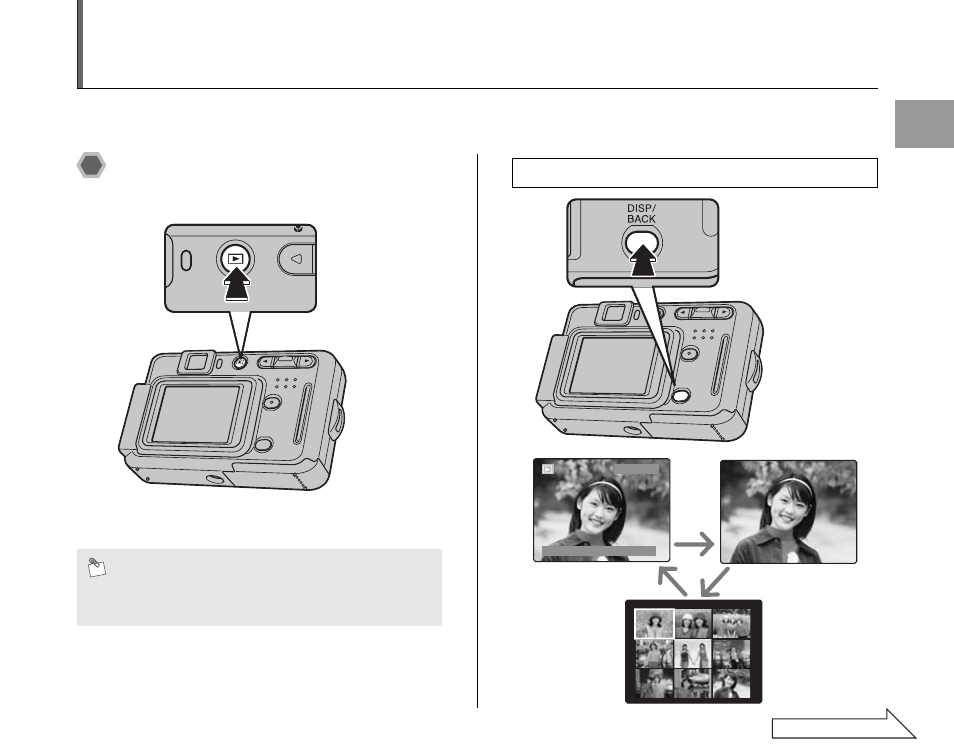 DISP/
BACK