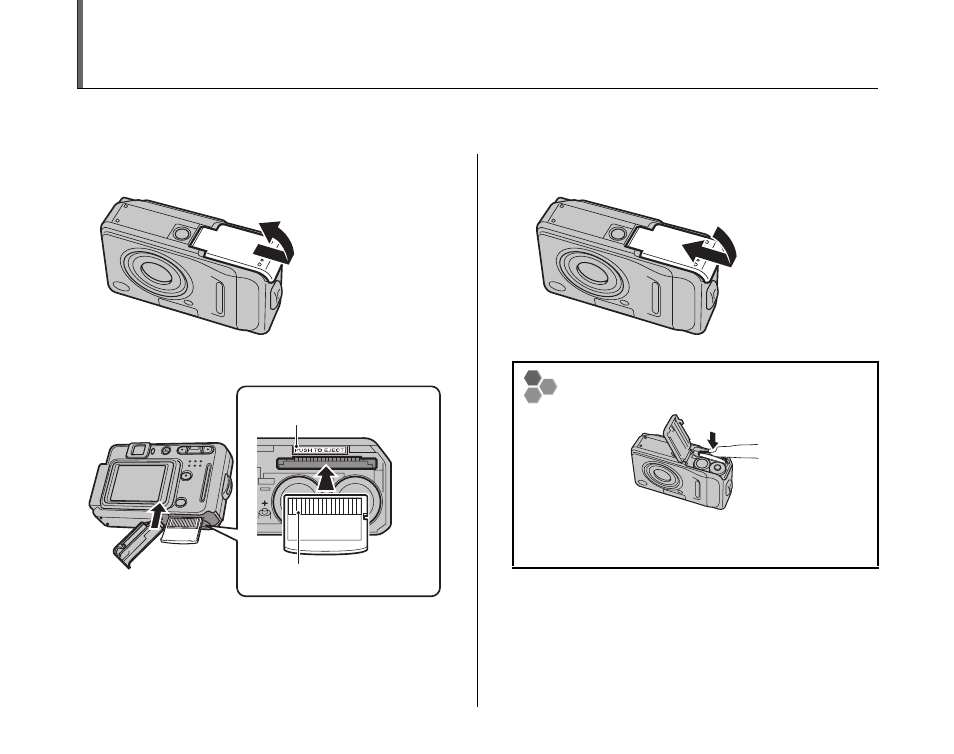 PUSH TO EJECT