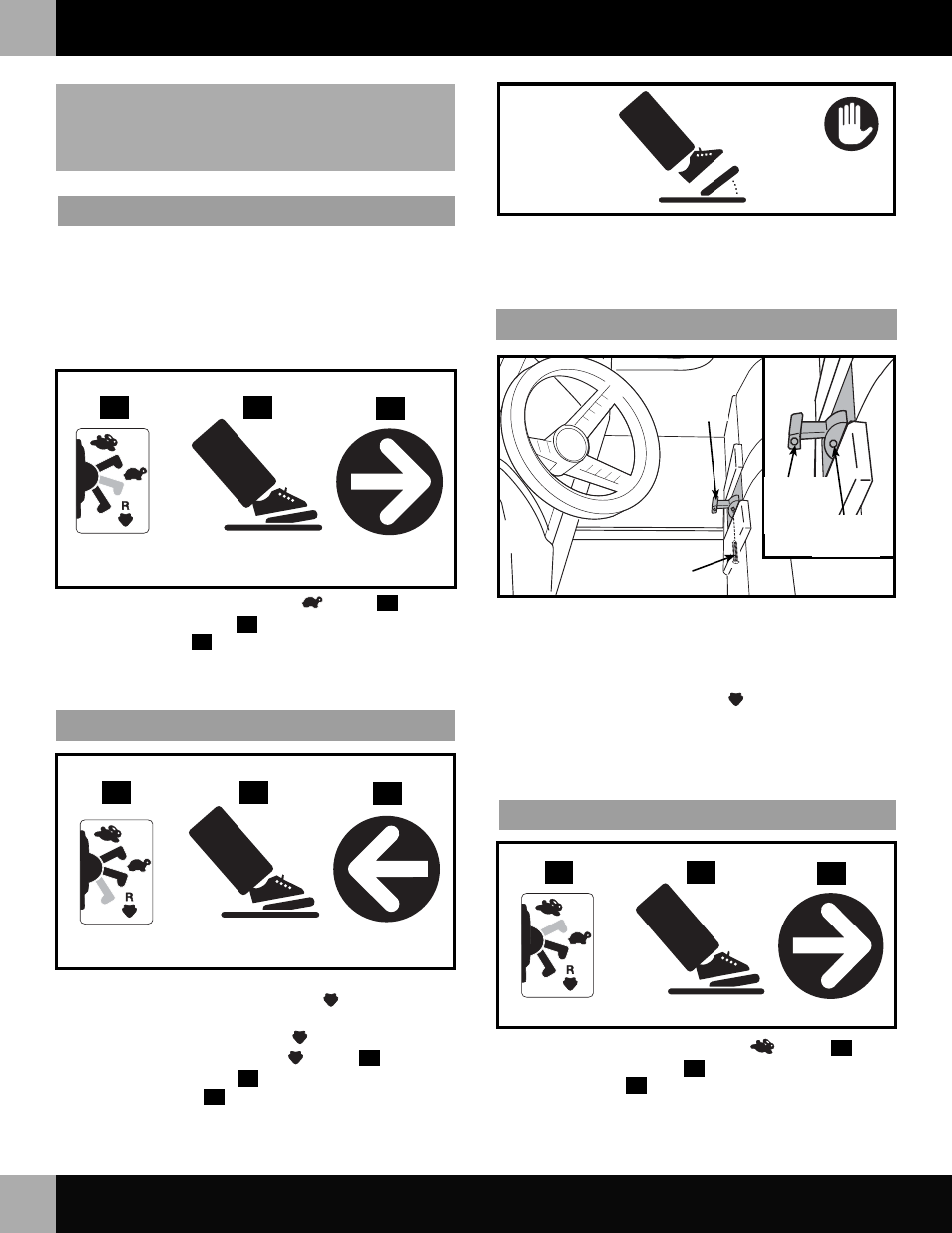 R

R

R