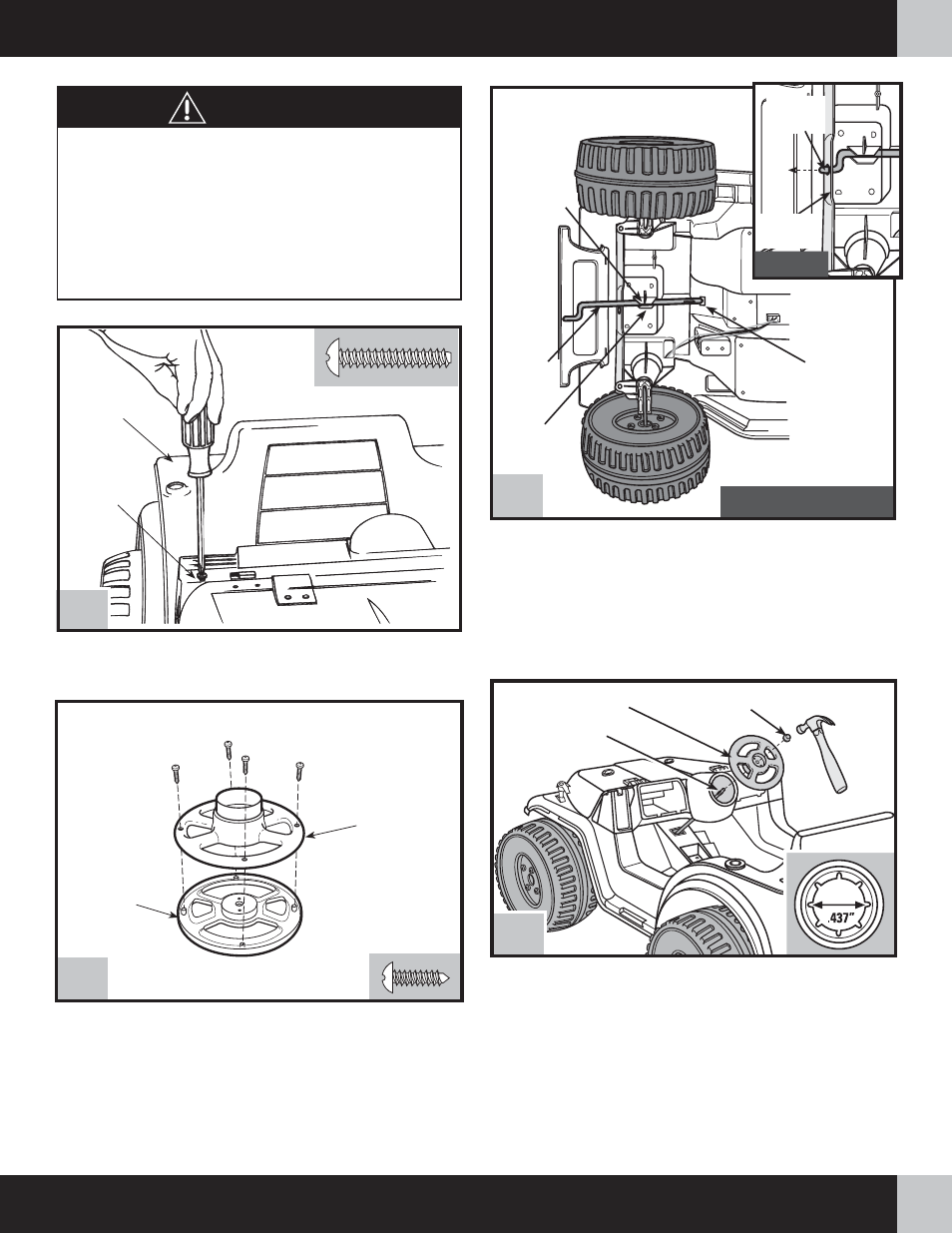 .437"