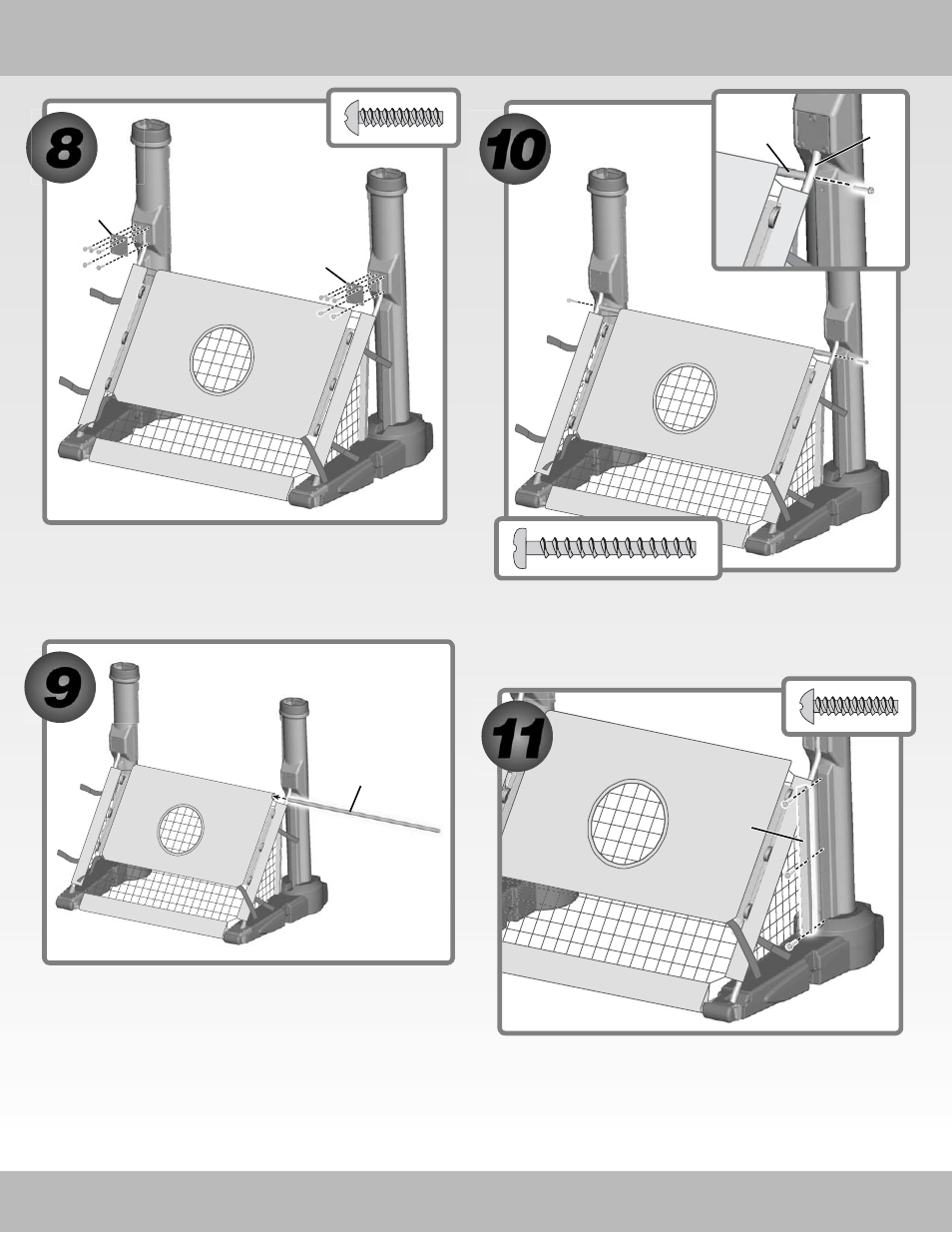 8

10

9

11