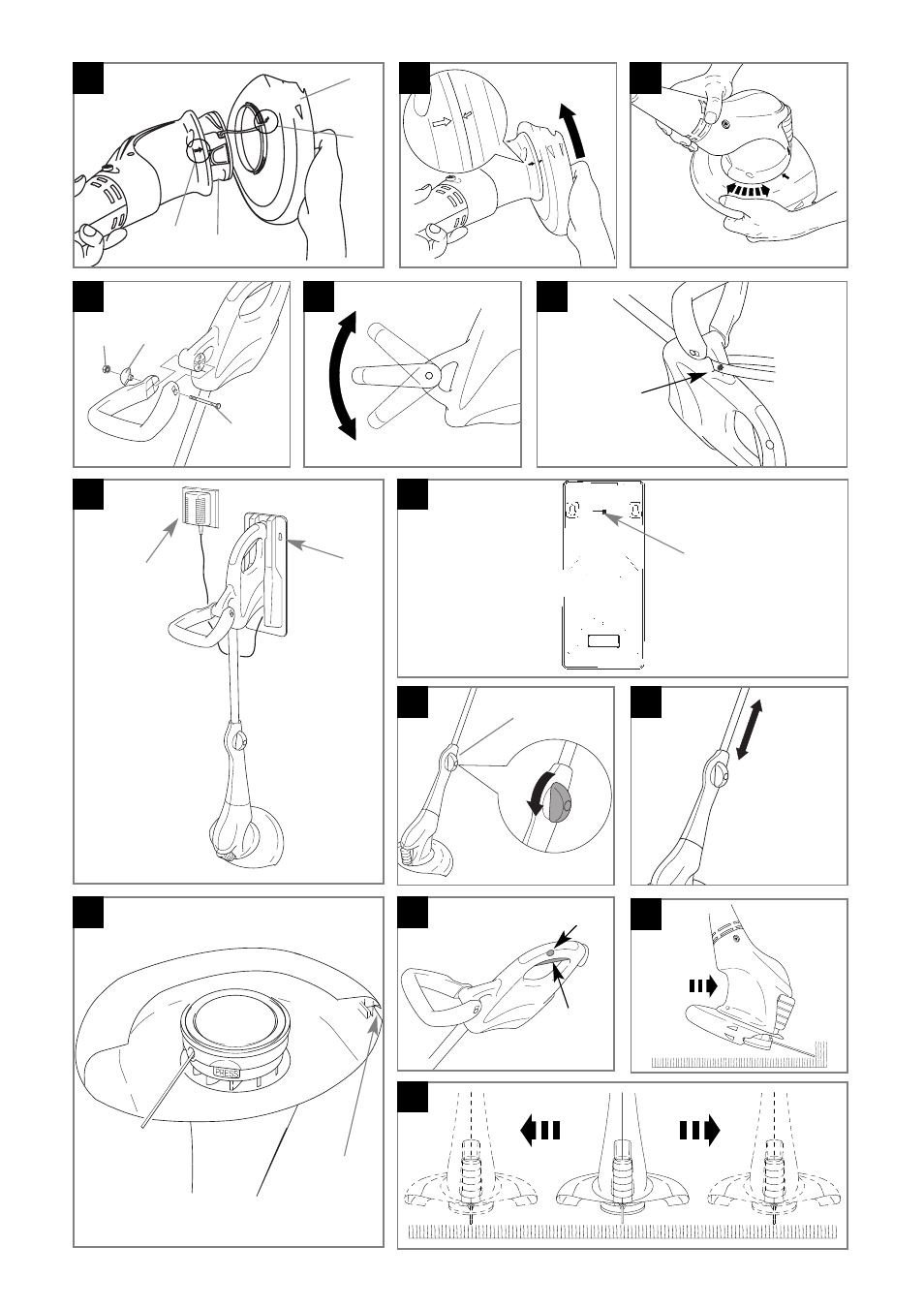 PRESS