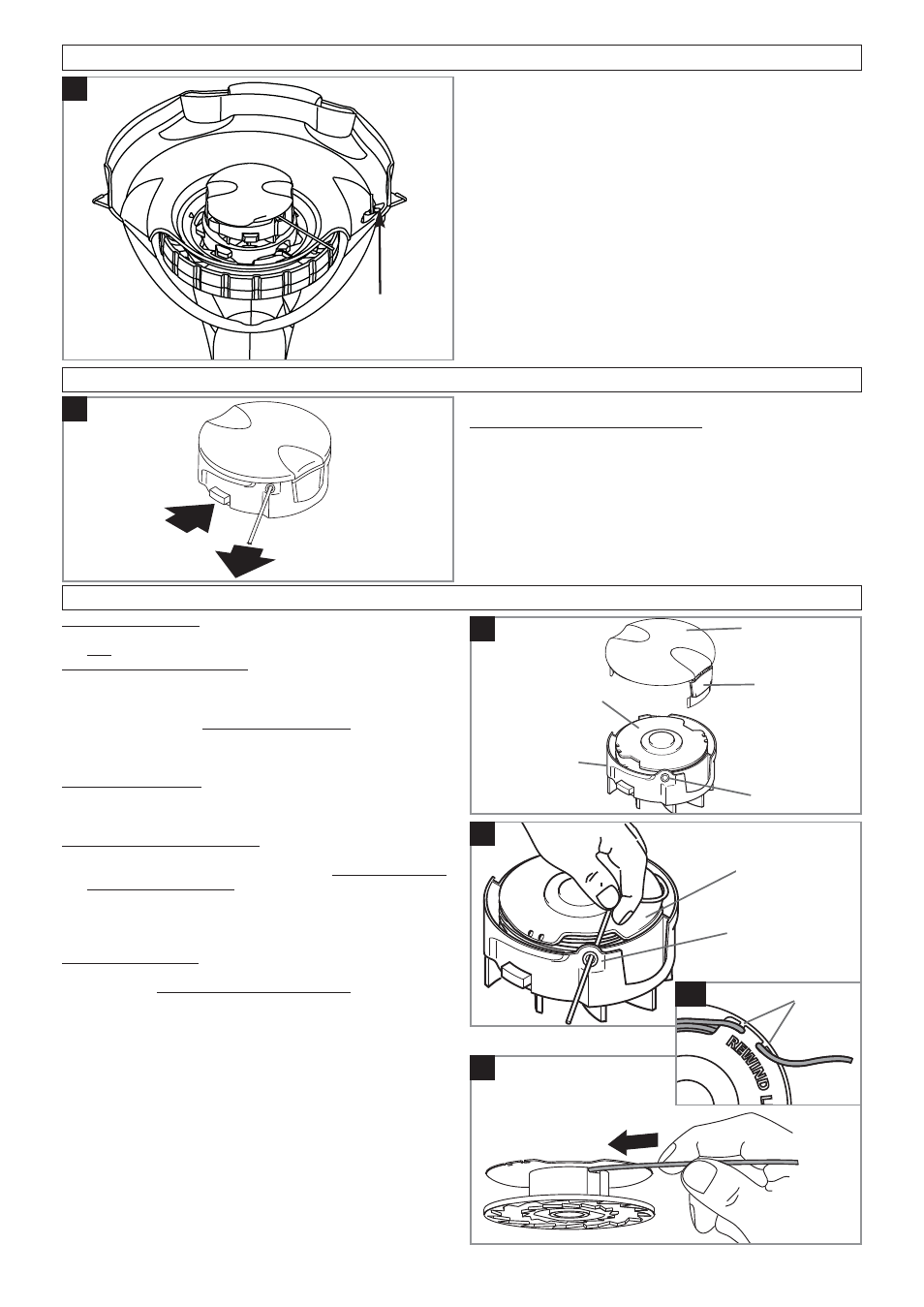 REWIND L