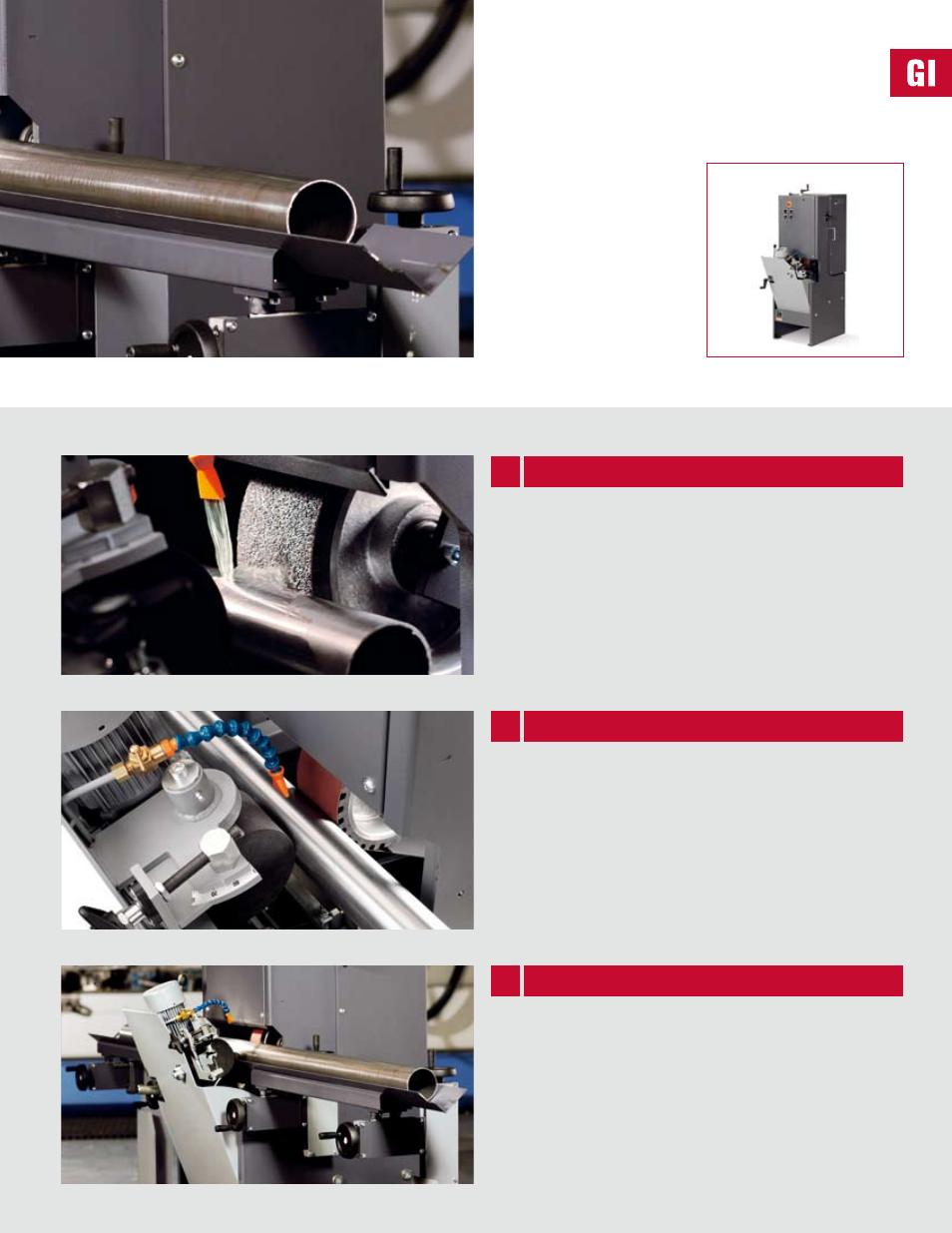 GI