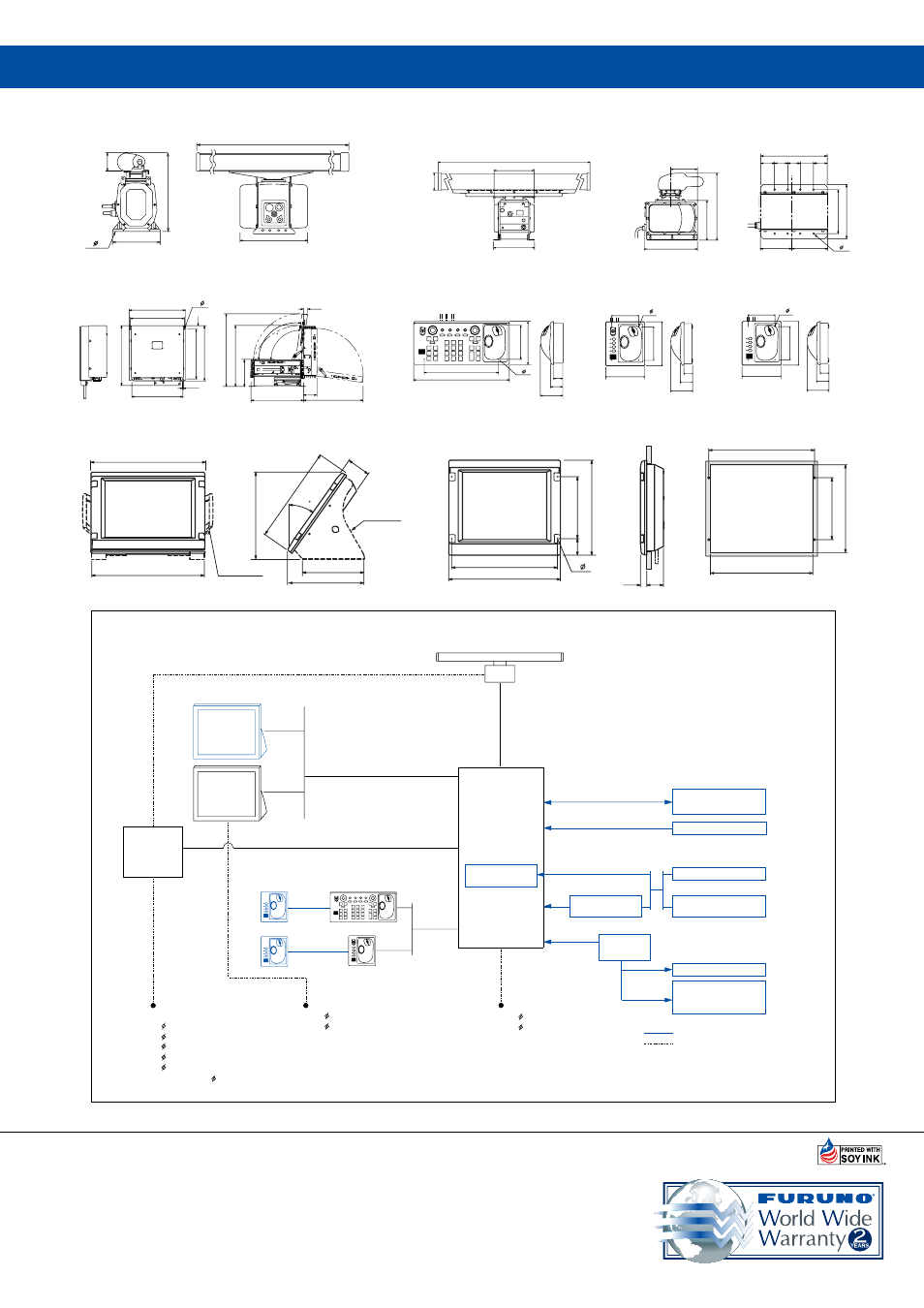 PRINTED WITH SOY INK

FURUNO World Wide Warranty 2 YEARS