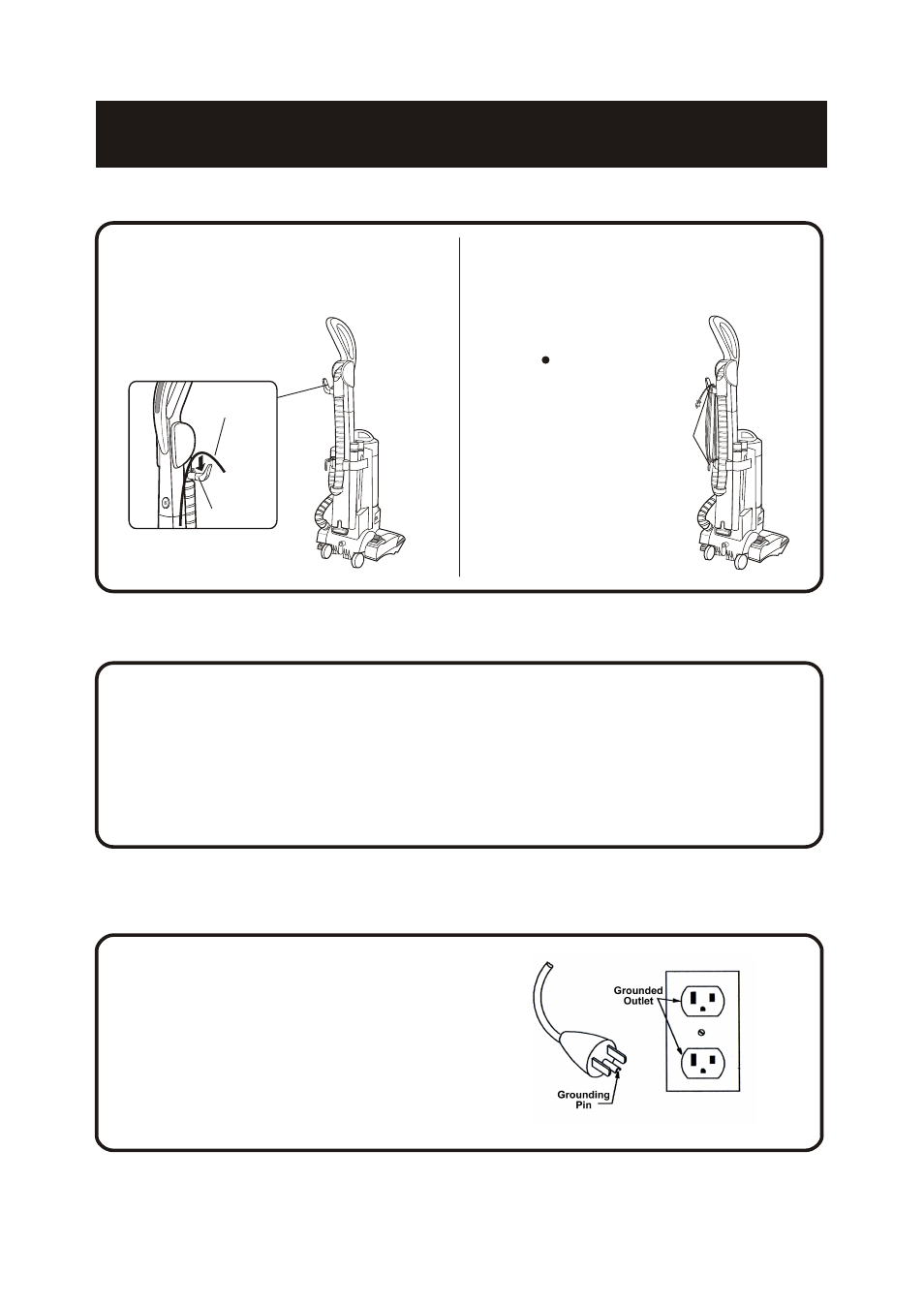 Grounded Outlet

Grounding Pin