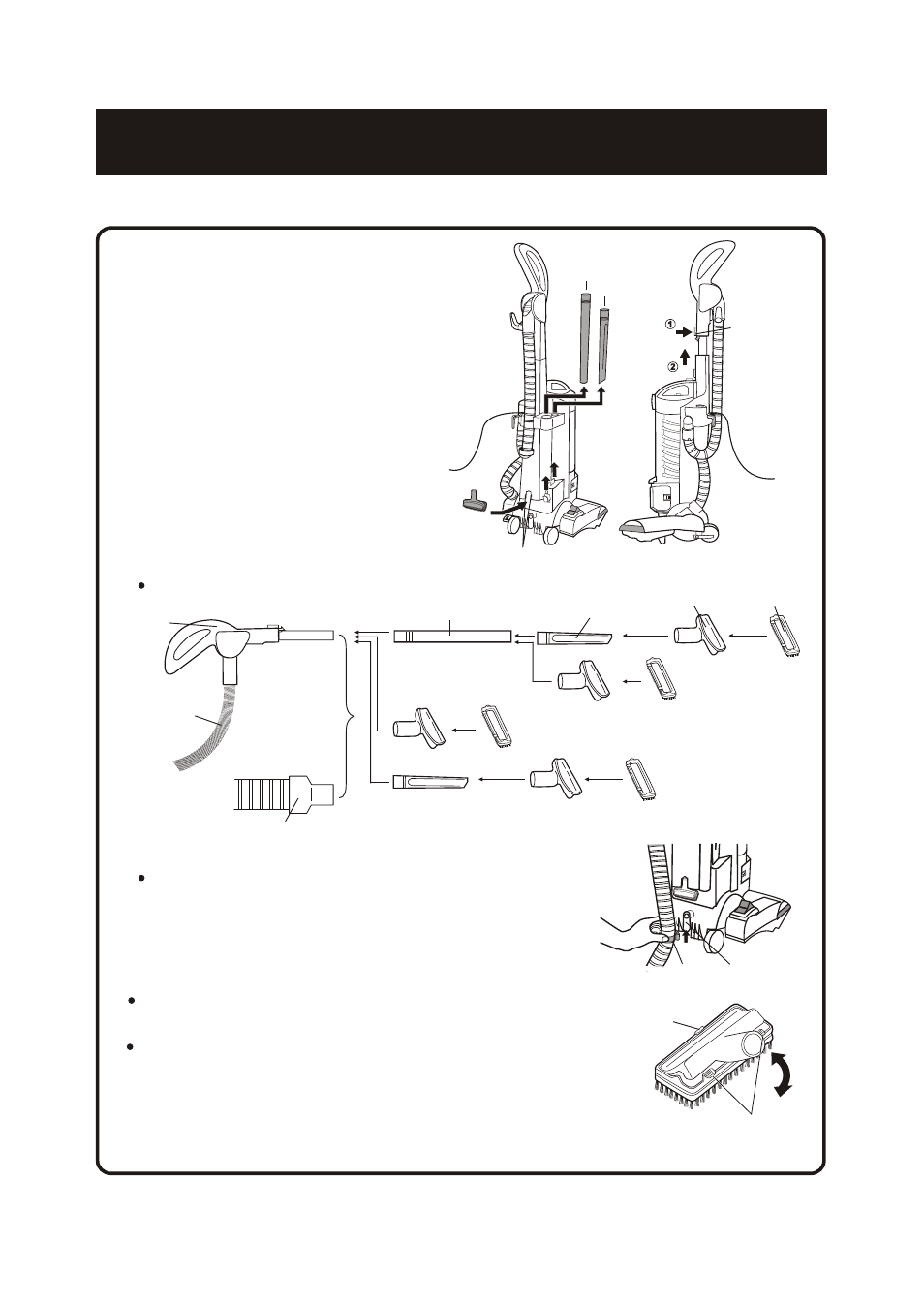 ①

②