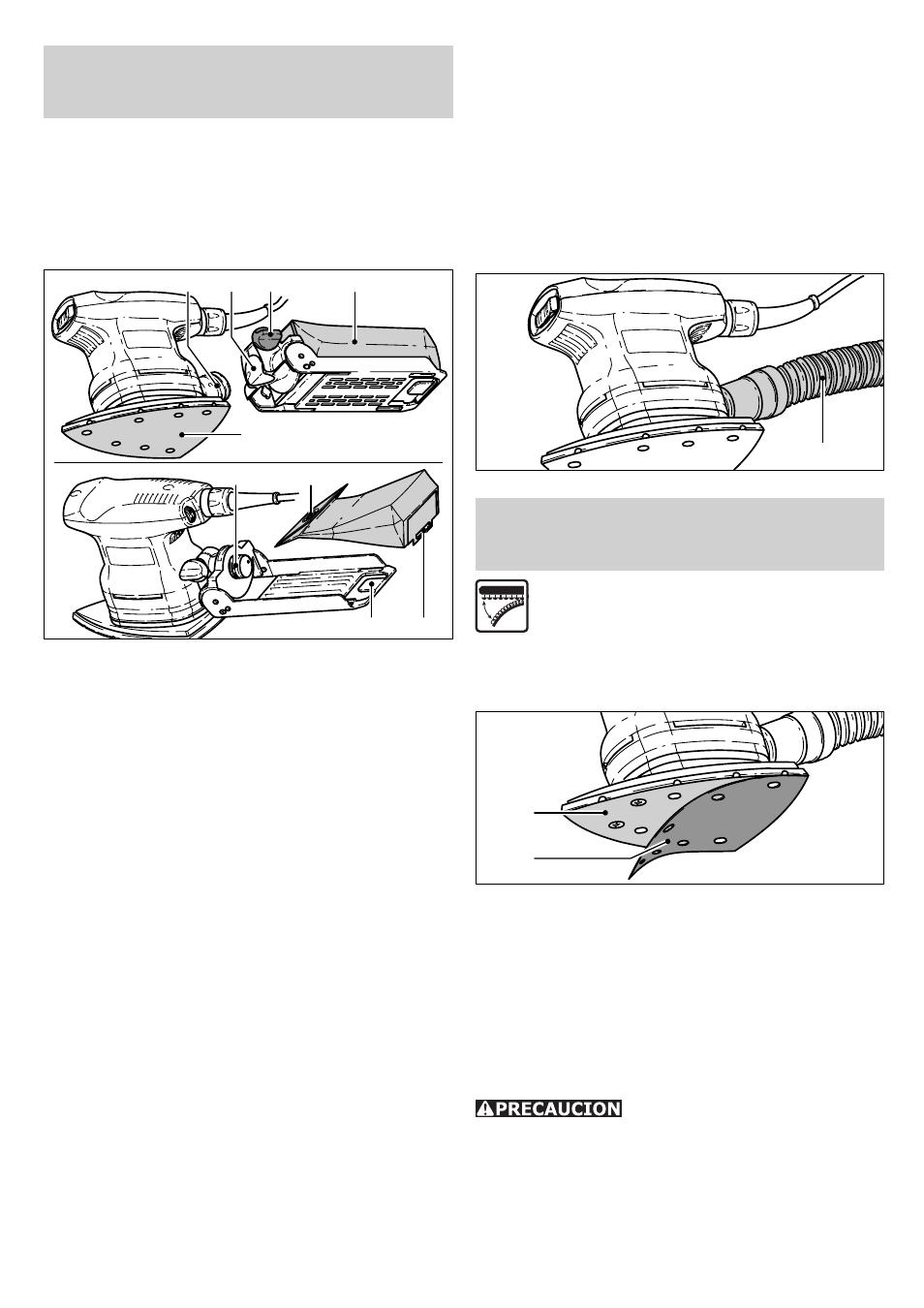 PRECAUCION