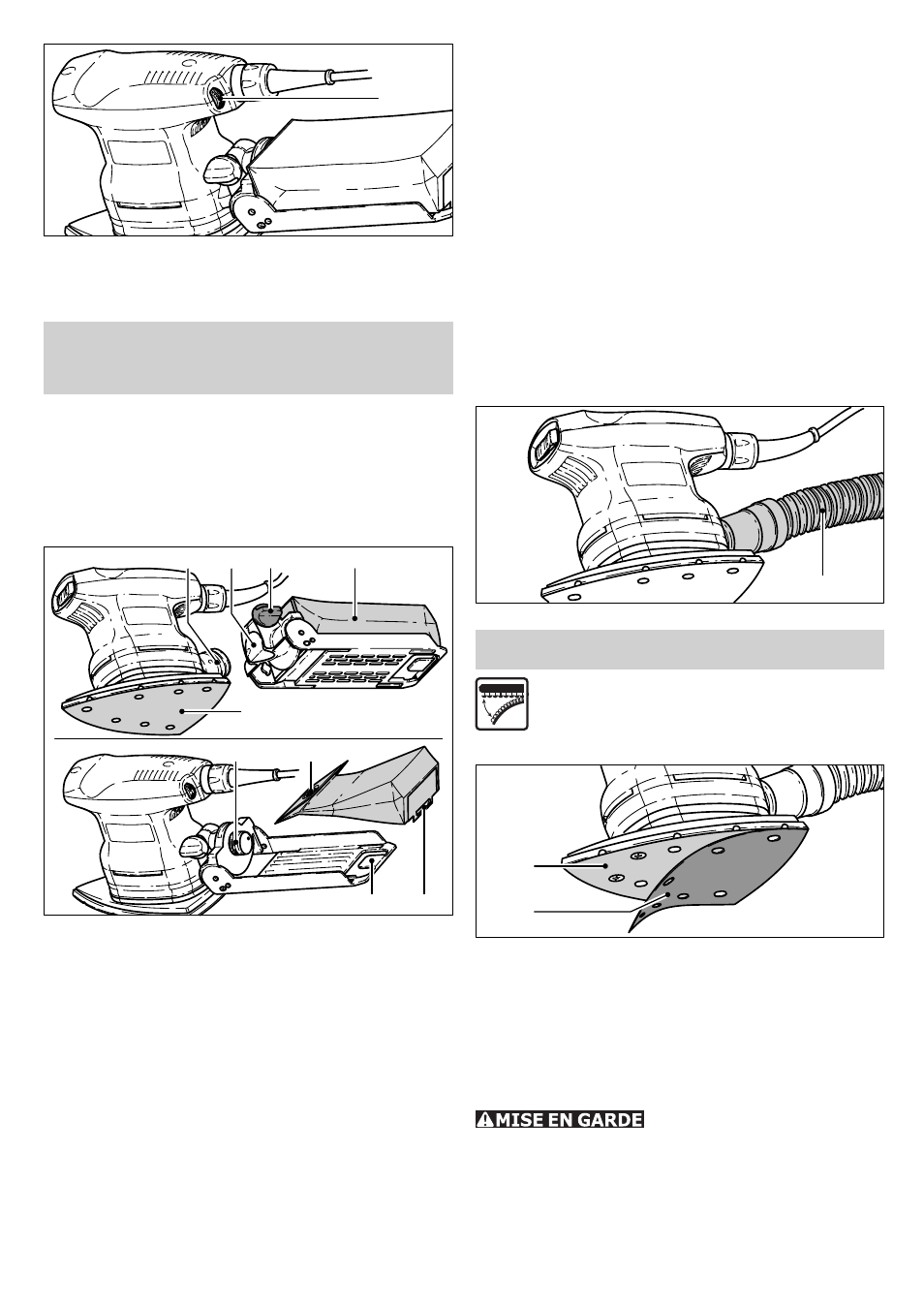 MISE EN GARDE