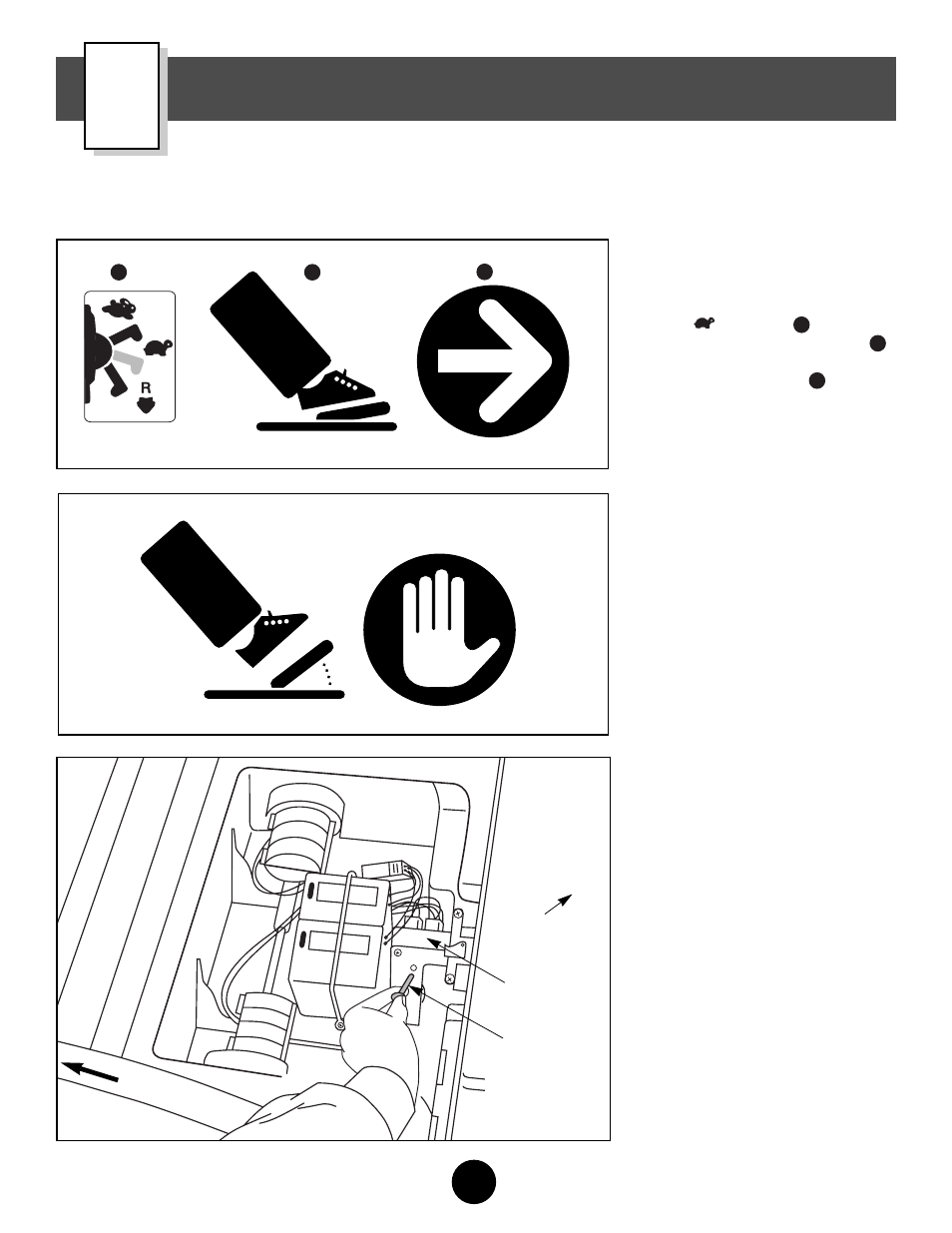 R