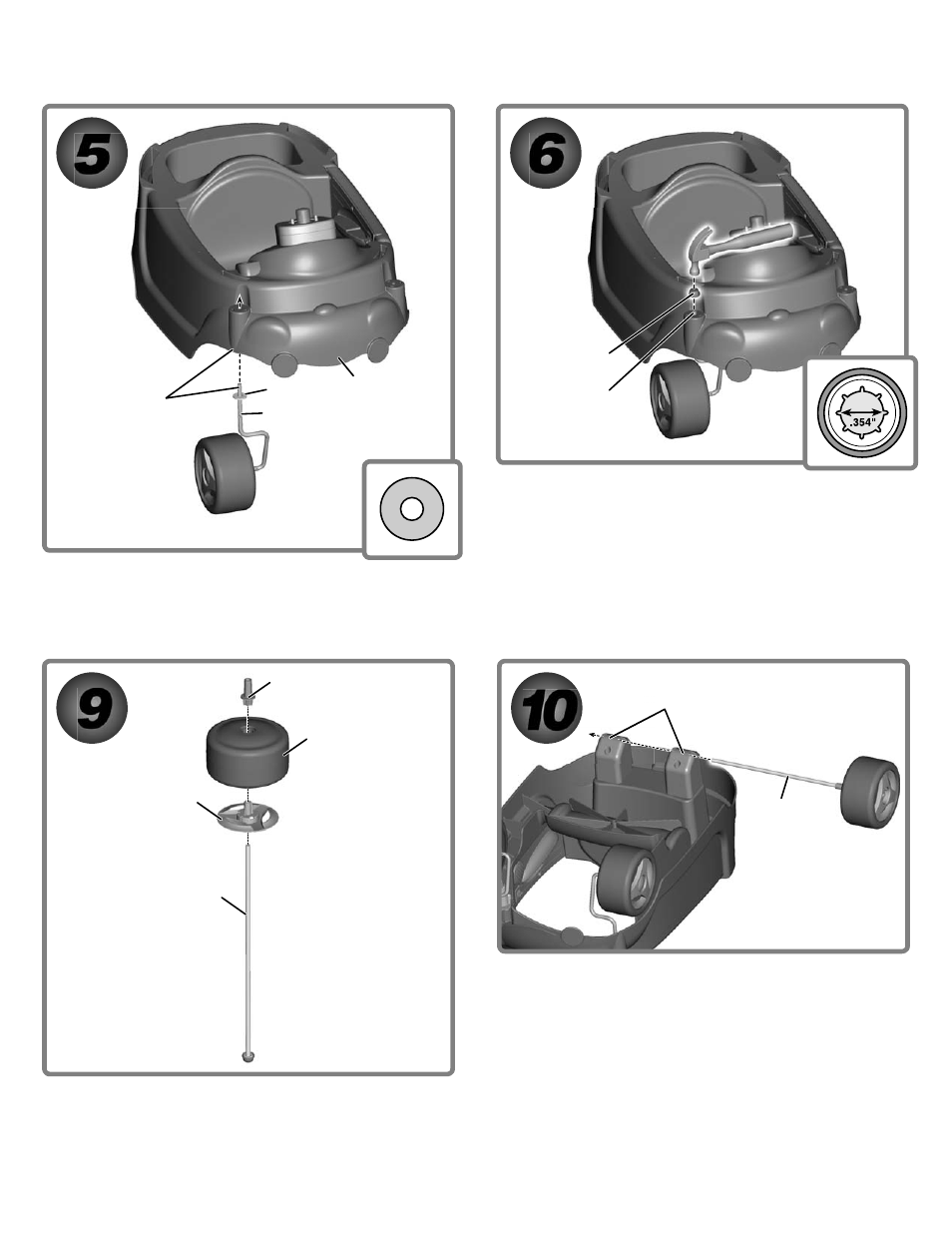 5

6

.354"

9

10