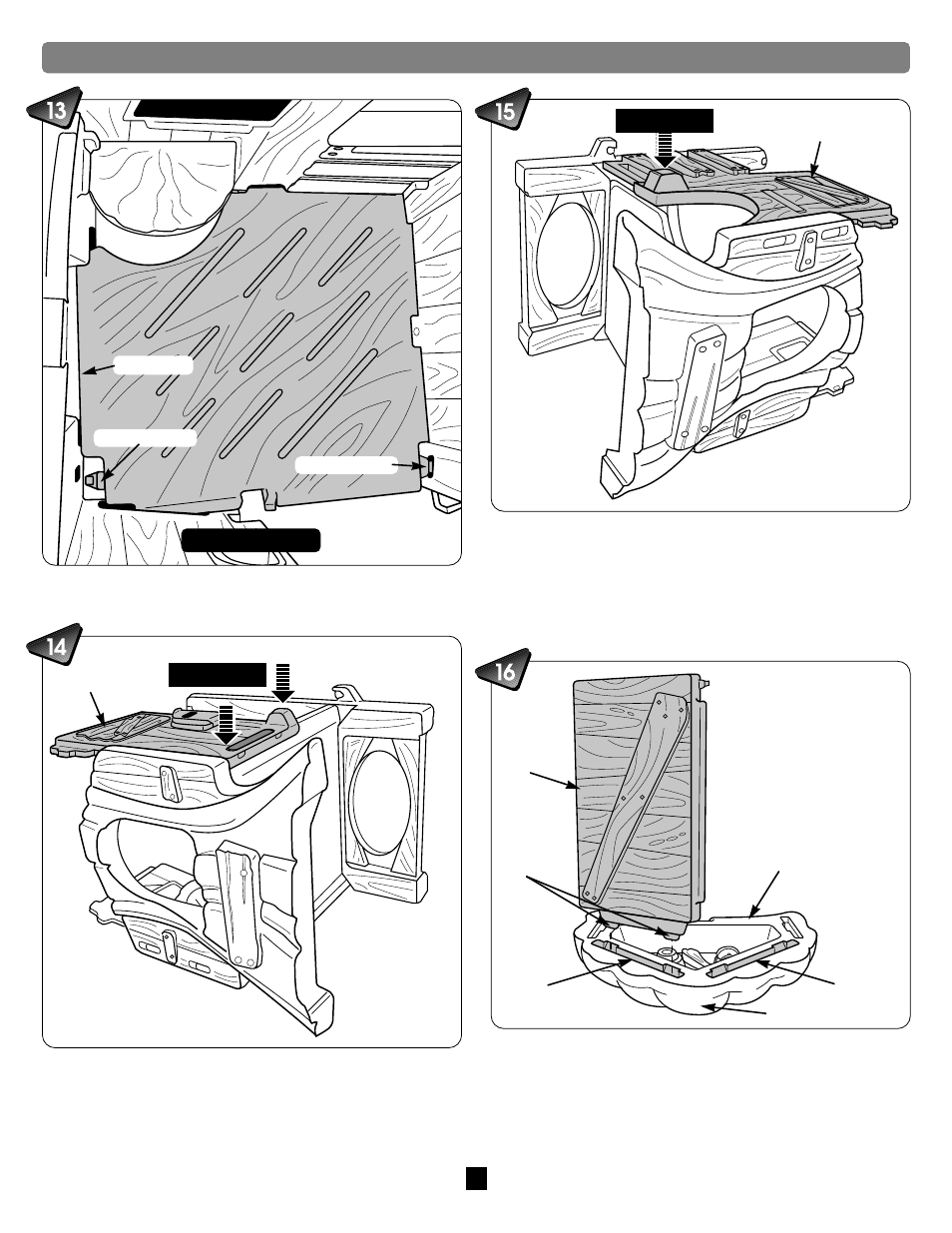 13

15

14

16