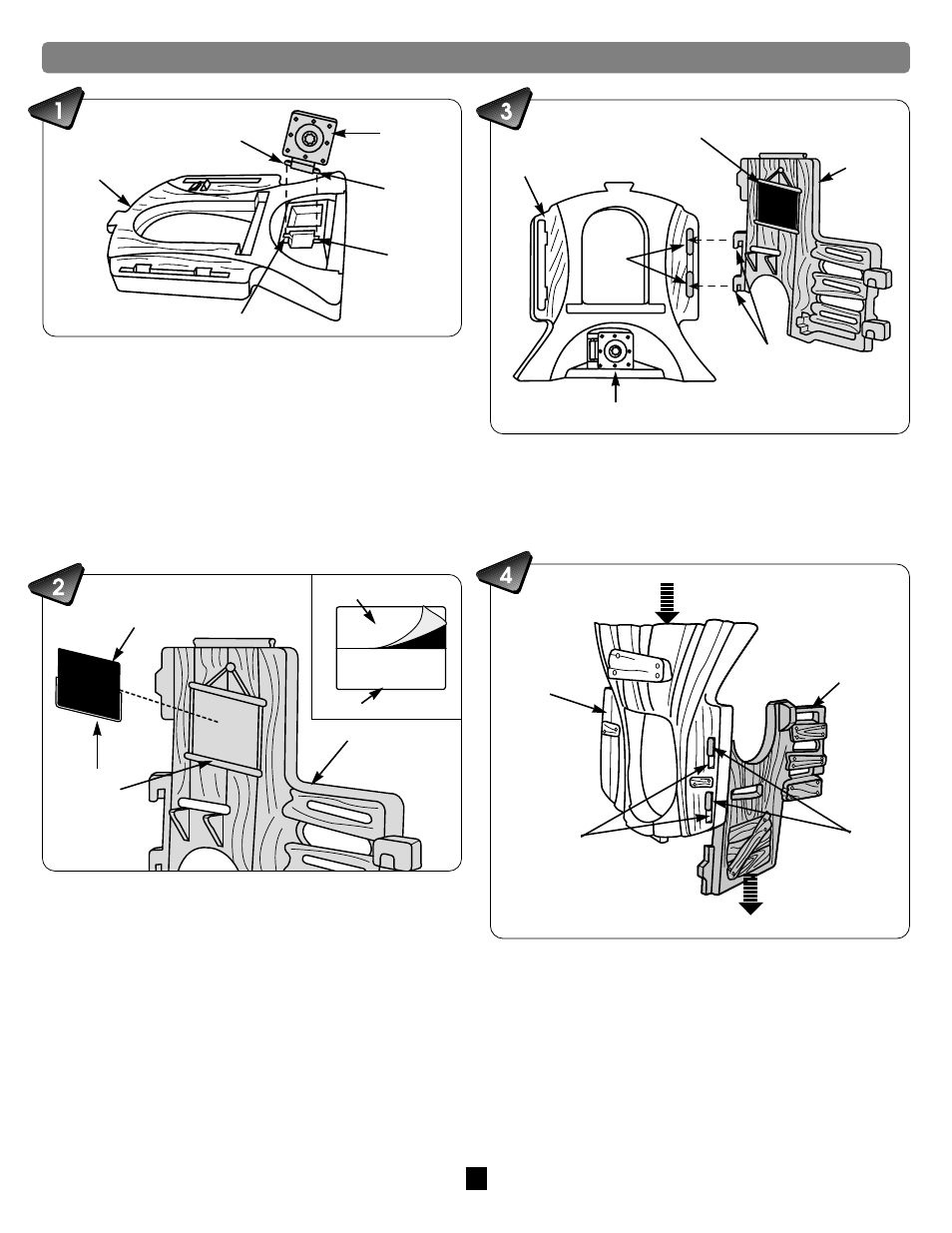 1

3

2

4