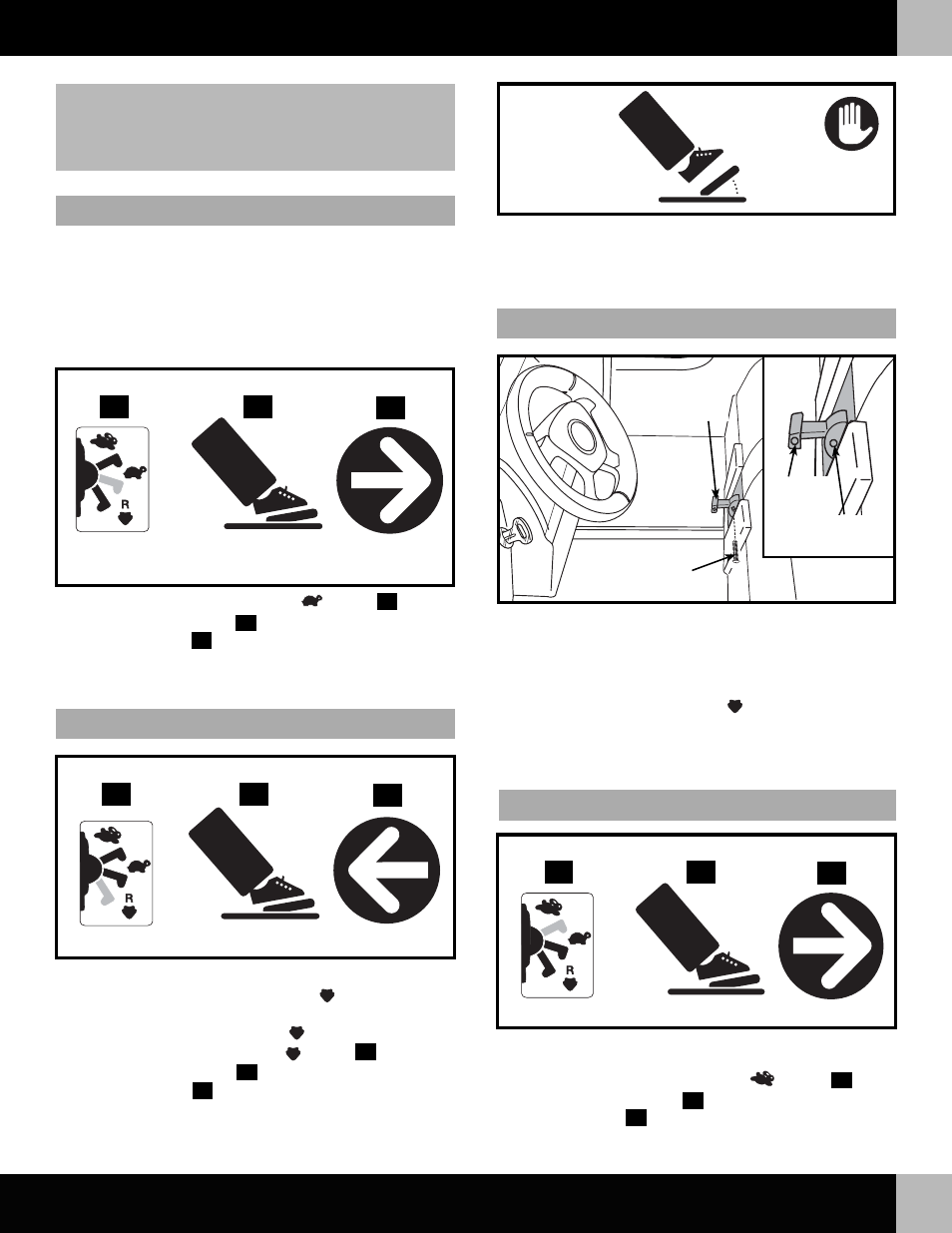 R

R

R