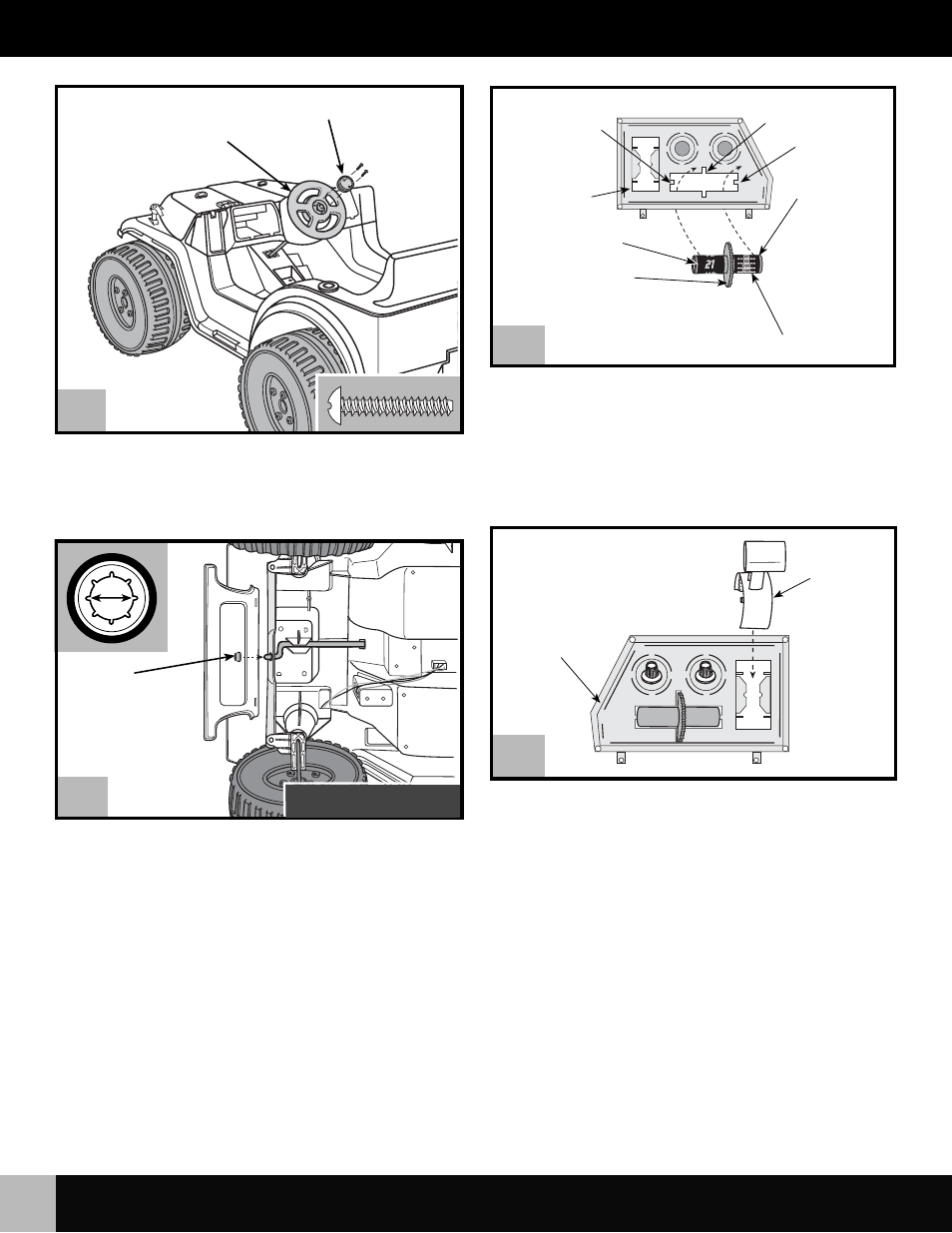 27