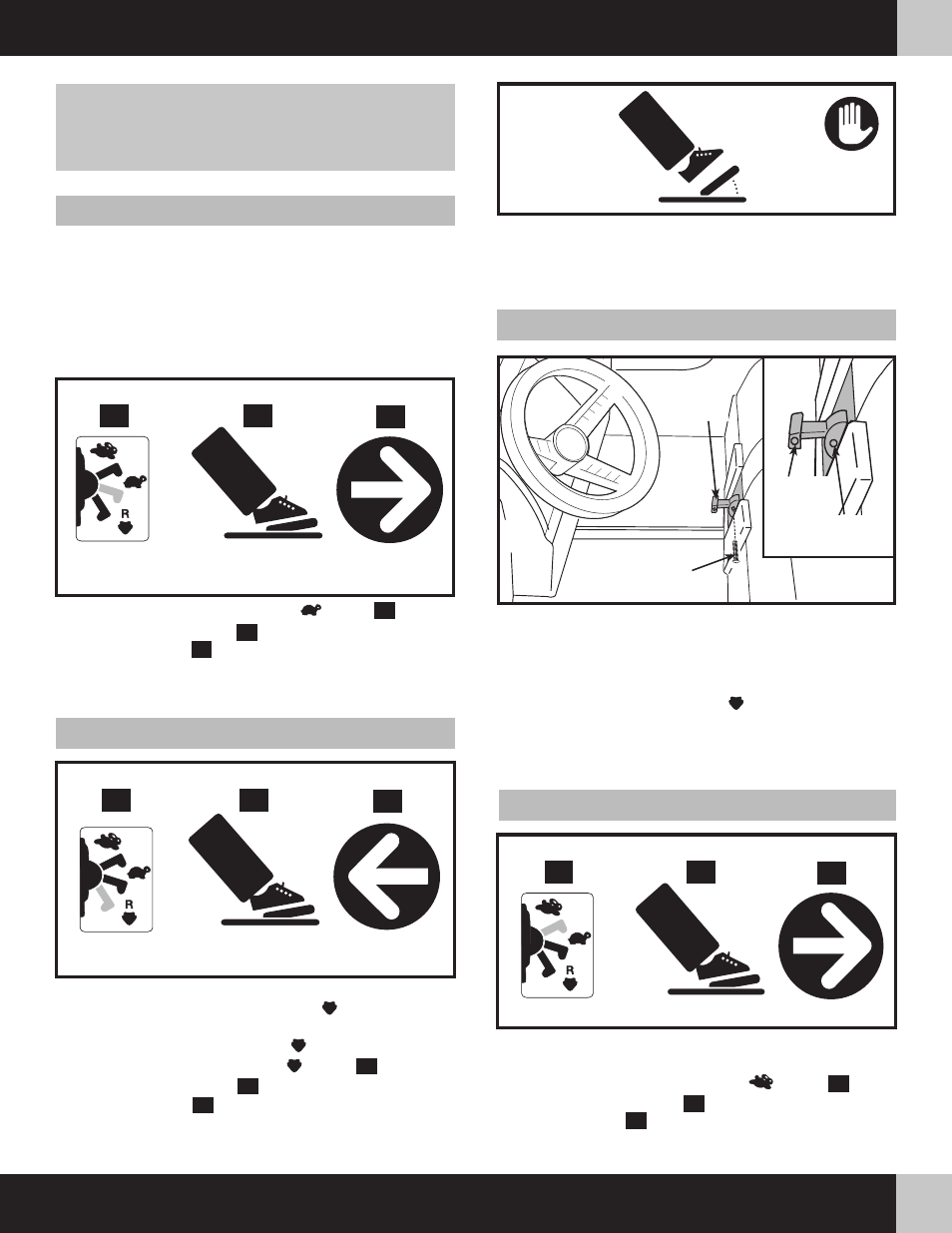 R

R

R