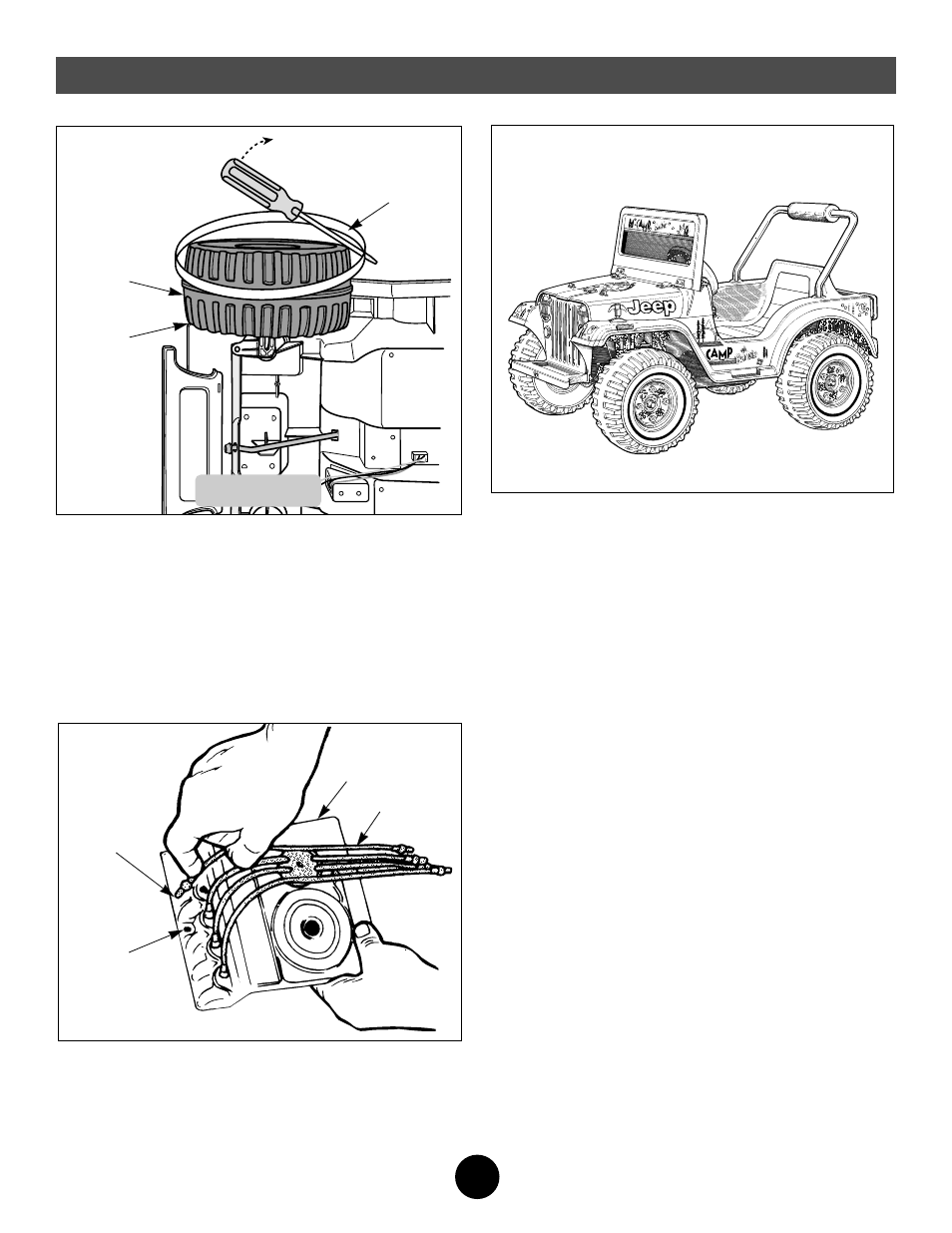 Jeep

CAMP