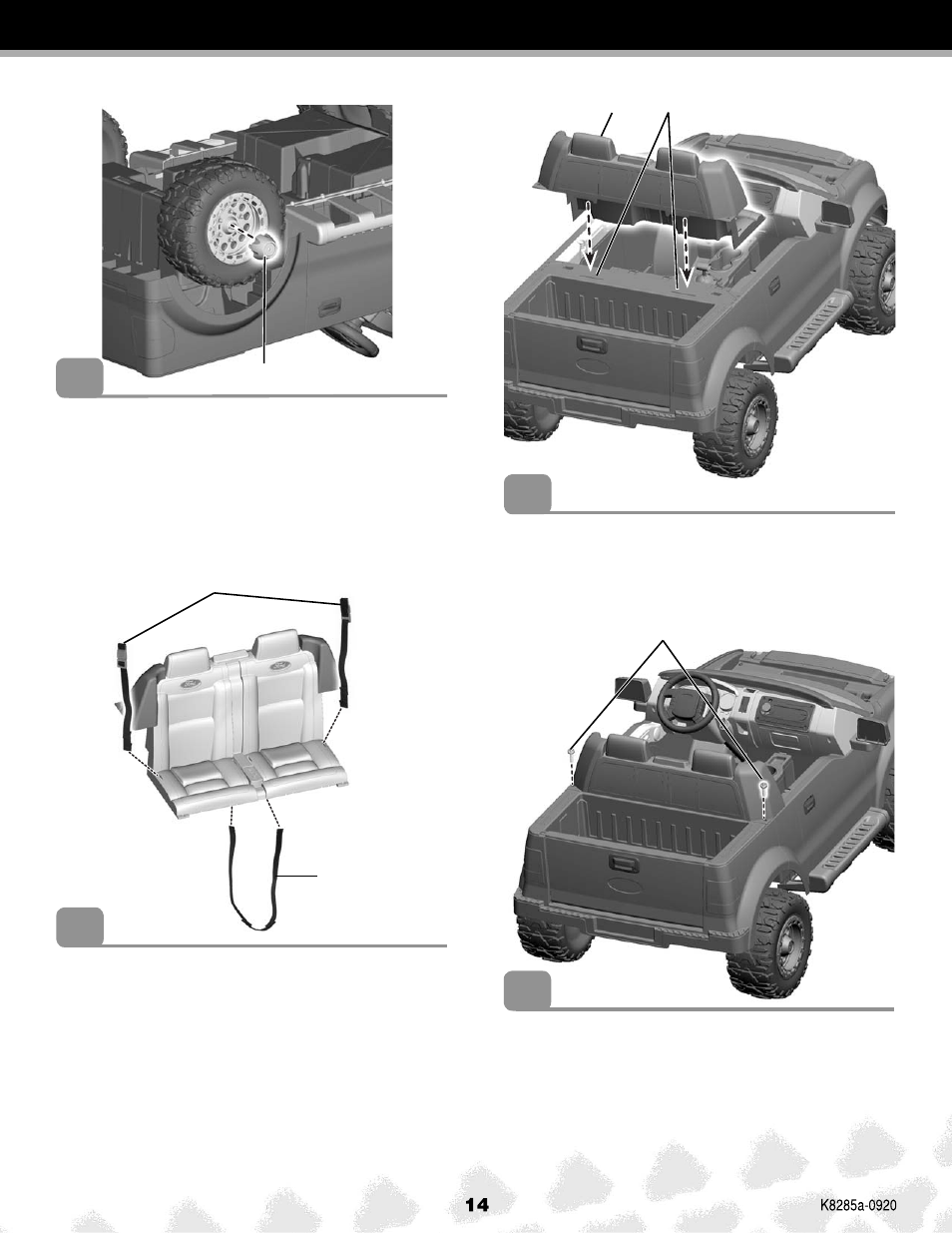 14

K8285a-0920