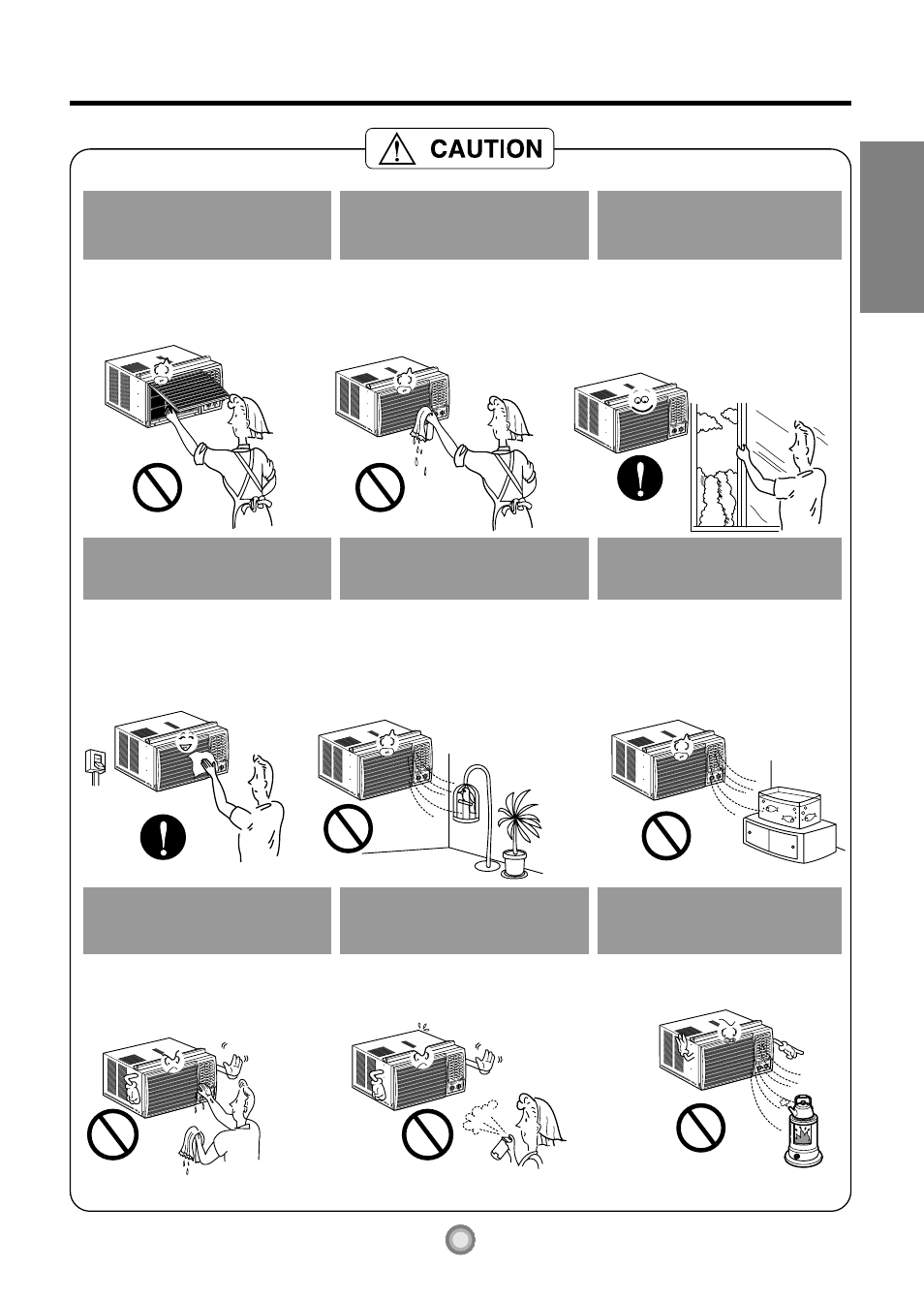 CAUTION