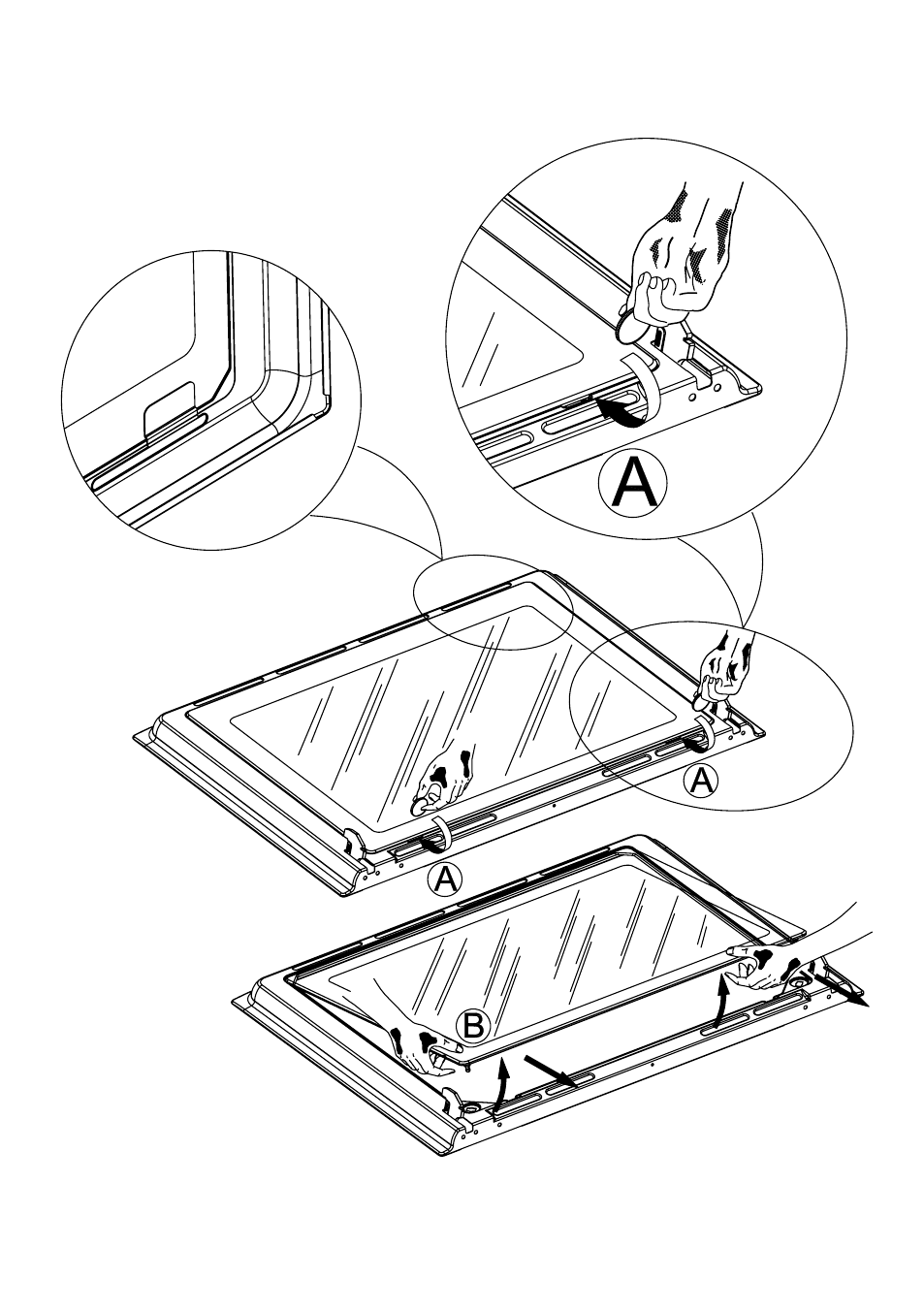 A

A

A

B