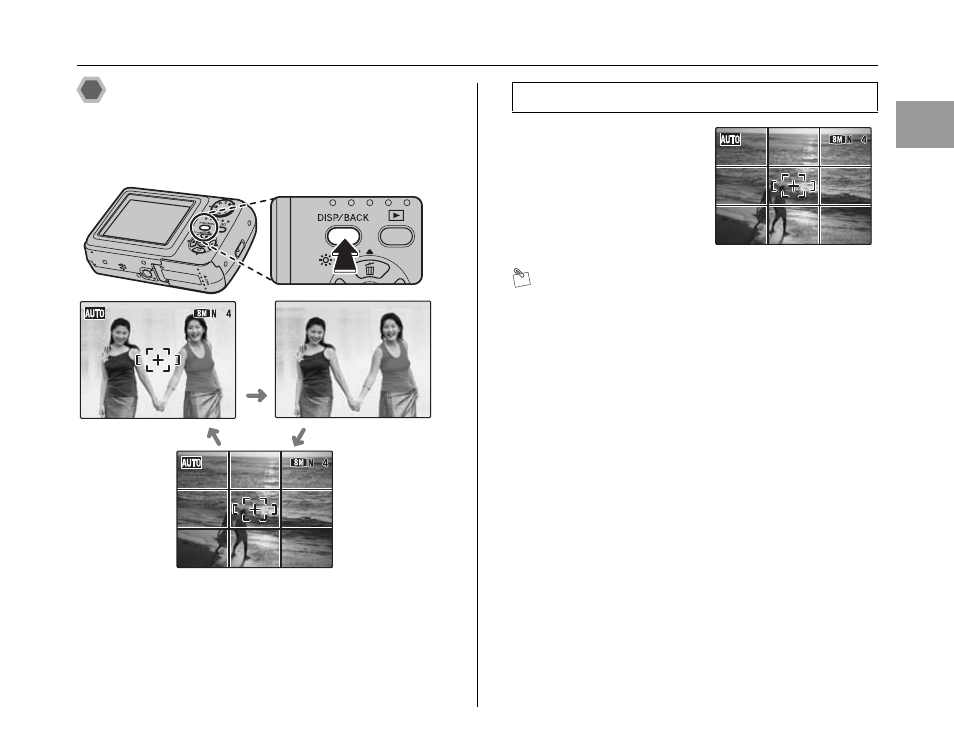 DISP/BACK

AUTO 8M N 4

AUTO 8M N 4

AUTO 8M N 4