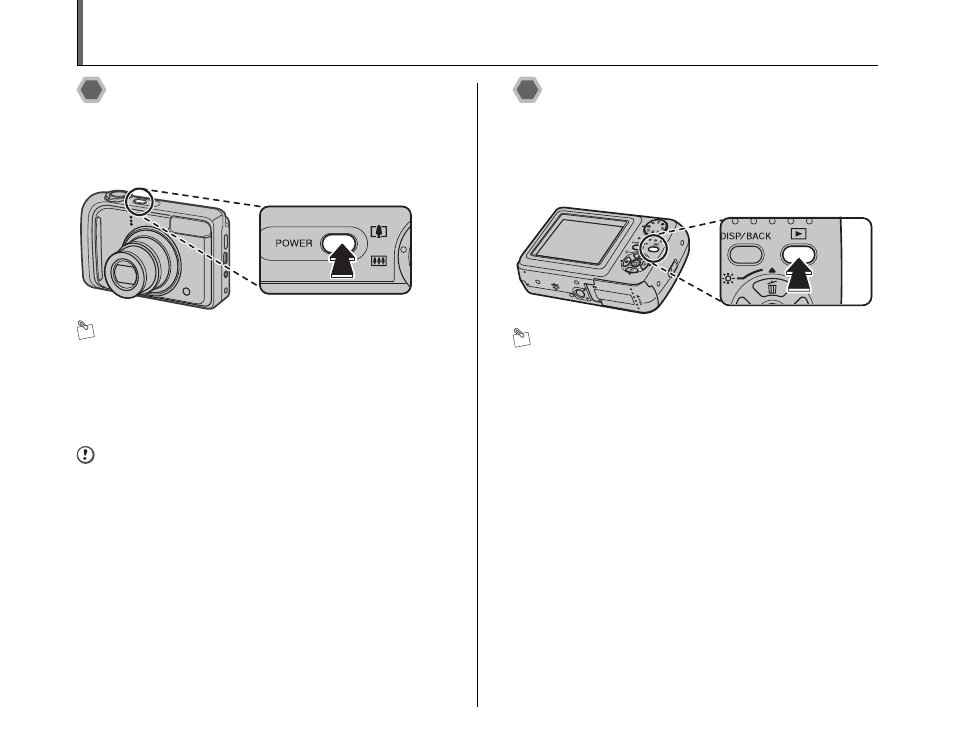 POWER

DISP/BACK