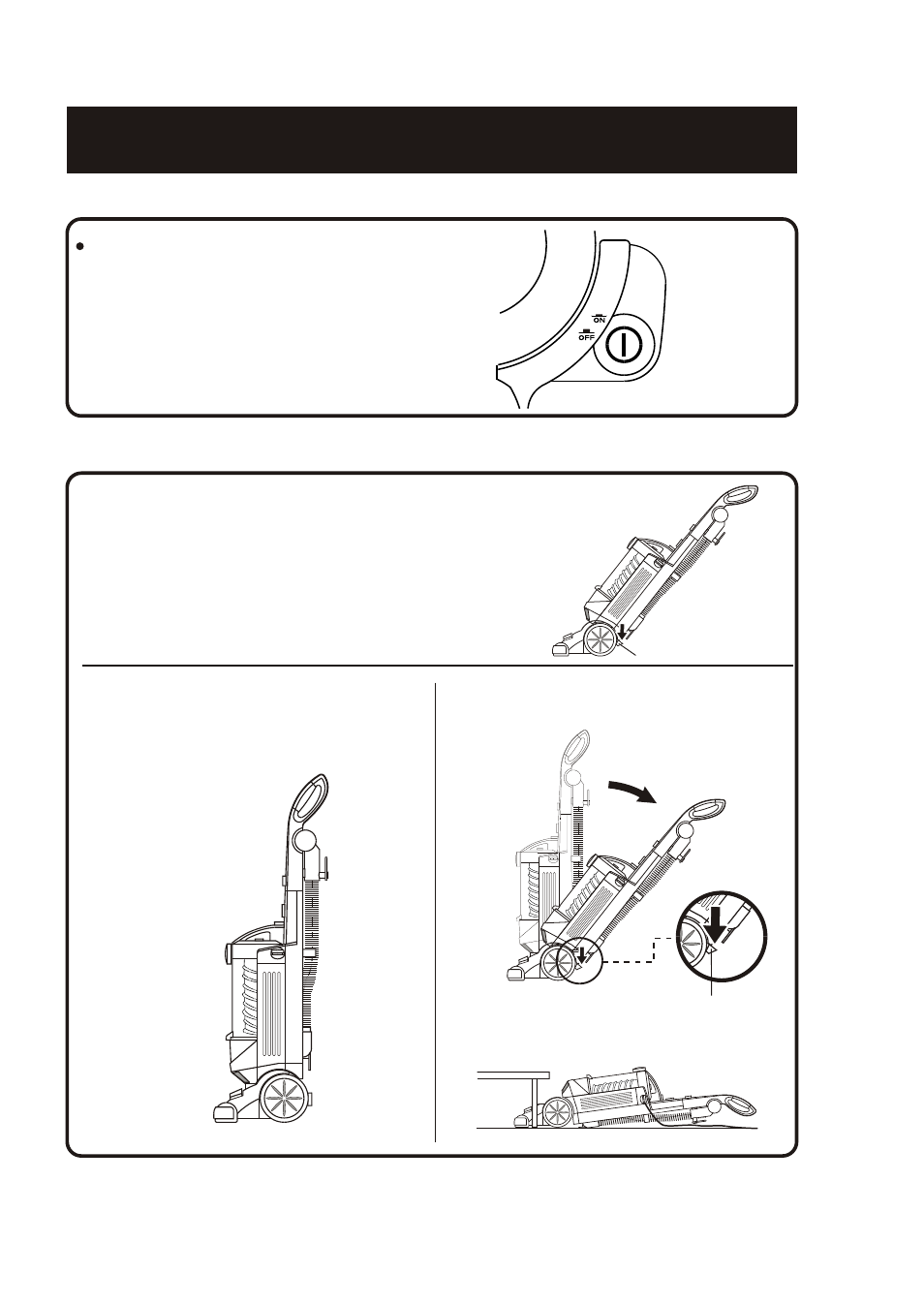 ON
OFF