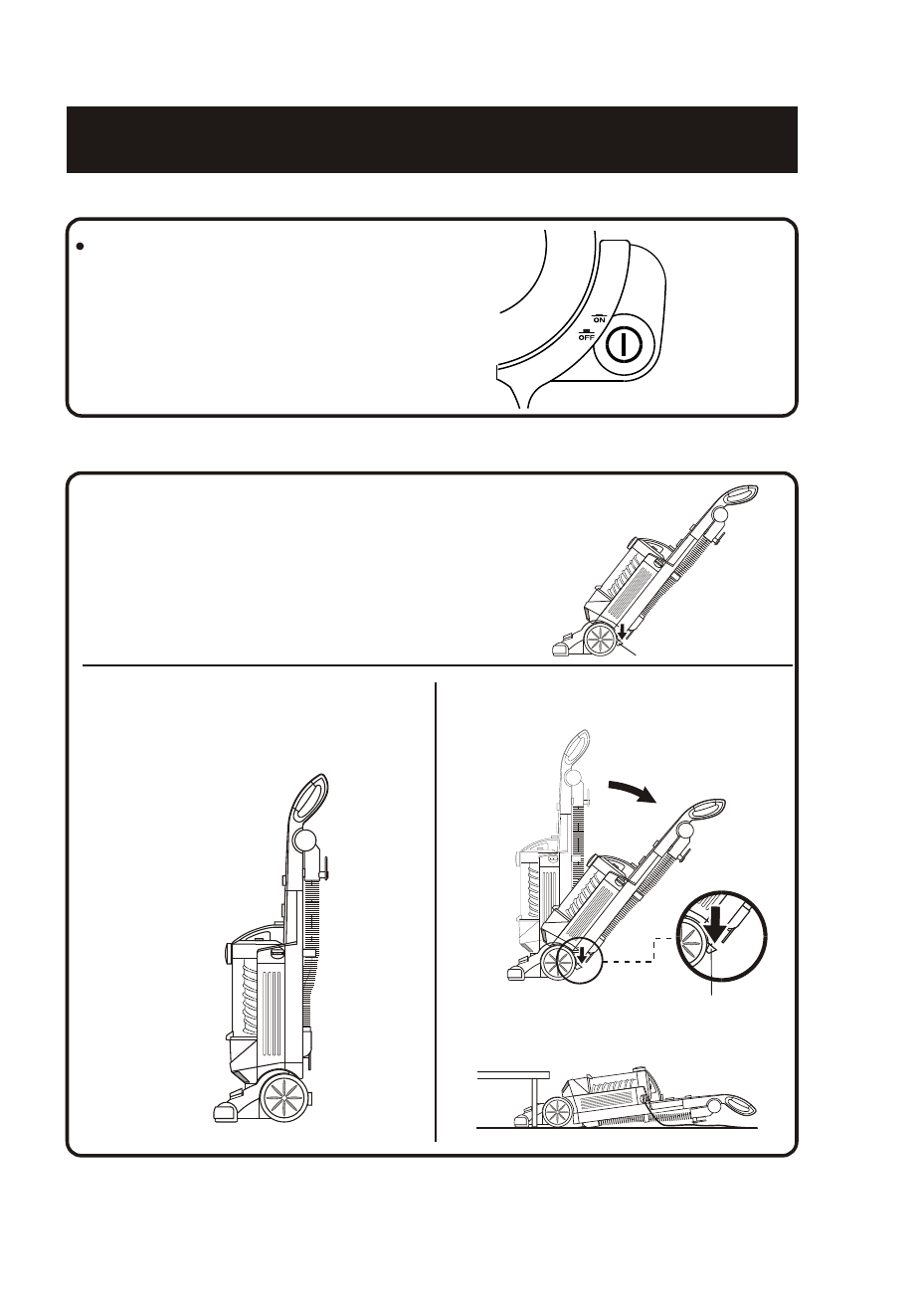 ON

OFF