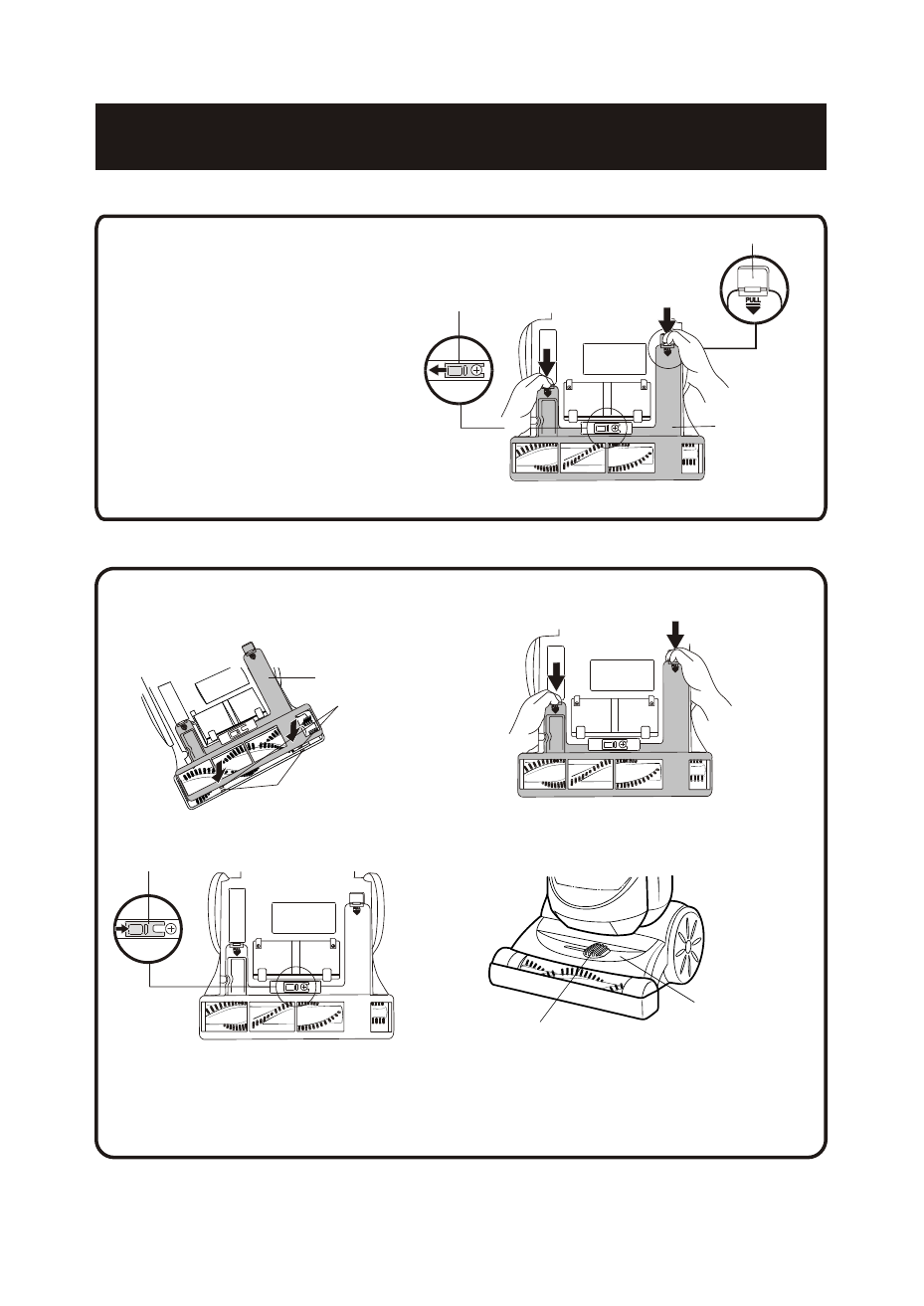 PULL