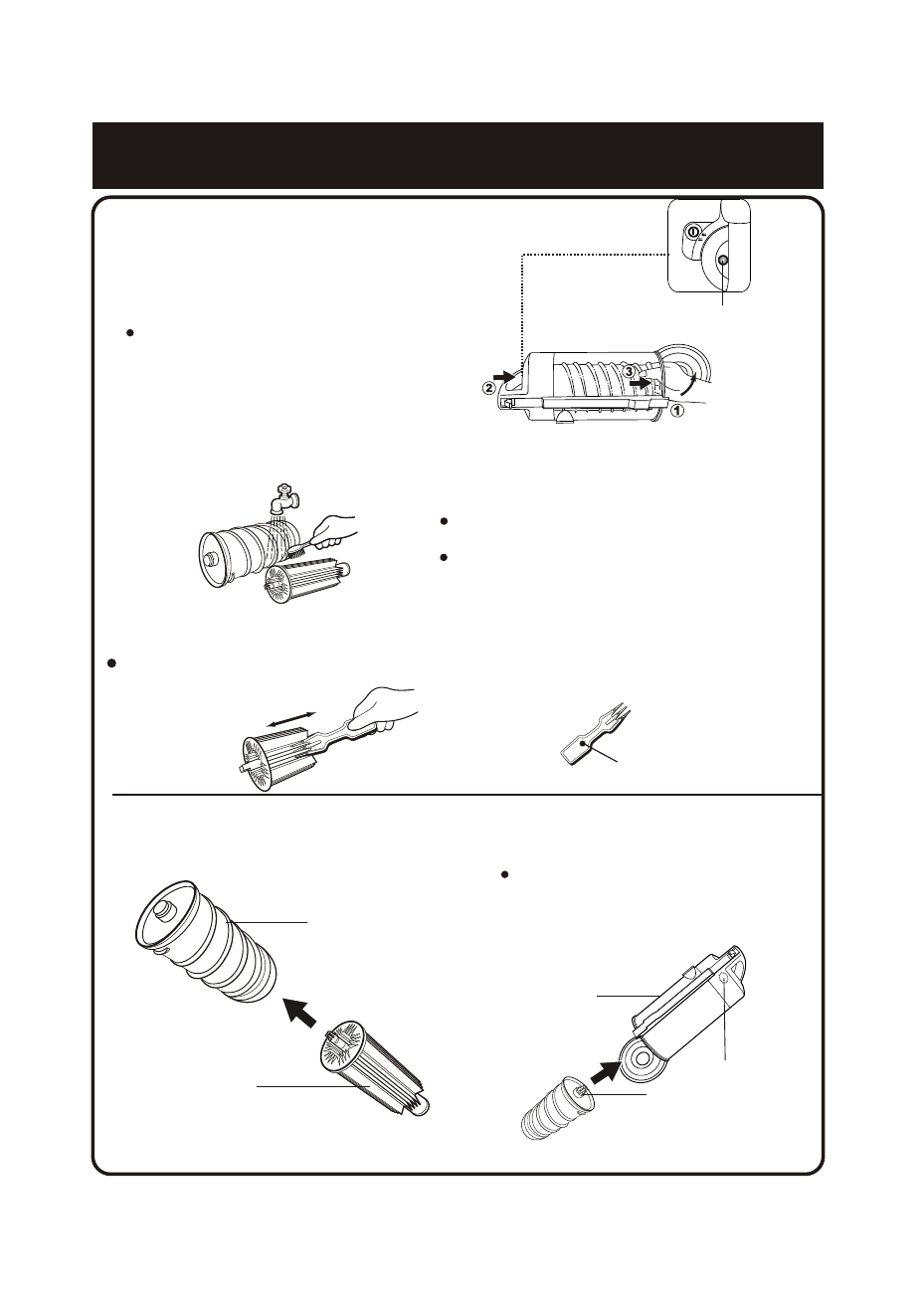 ①
②
③
①