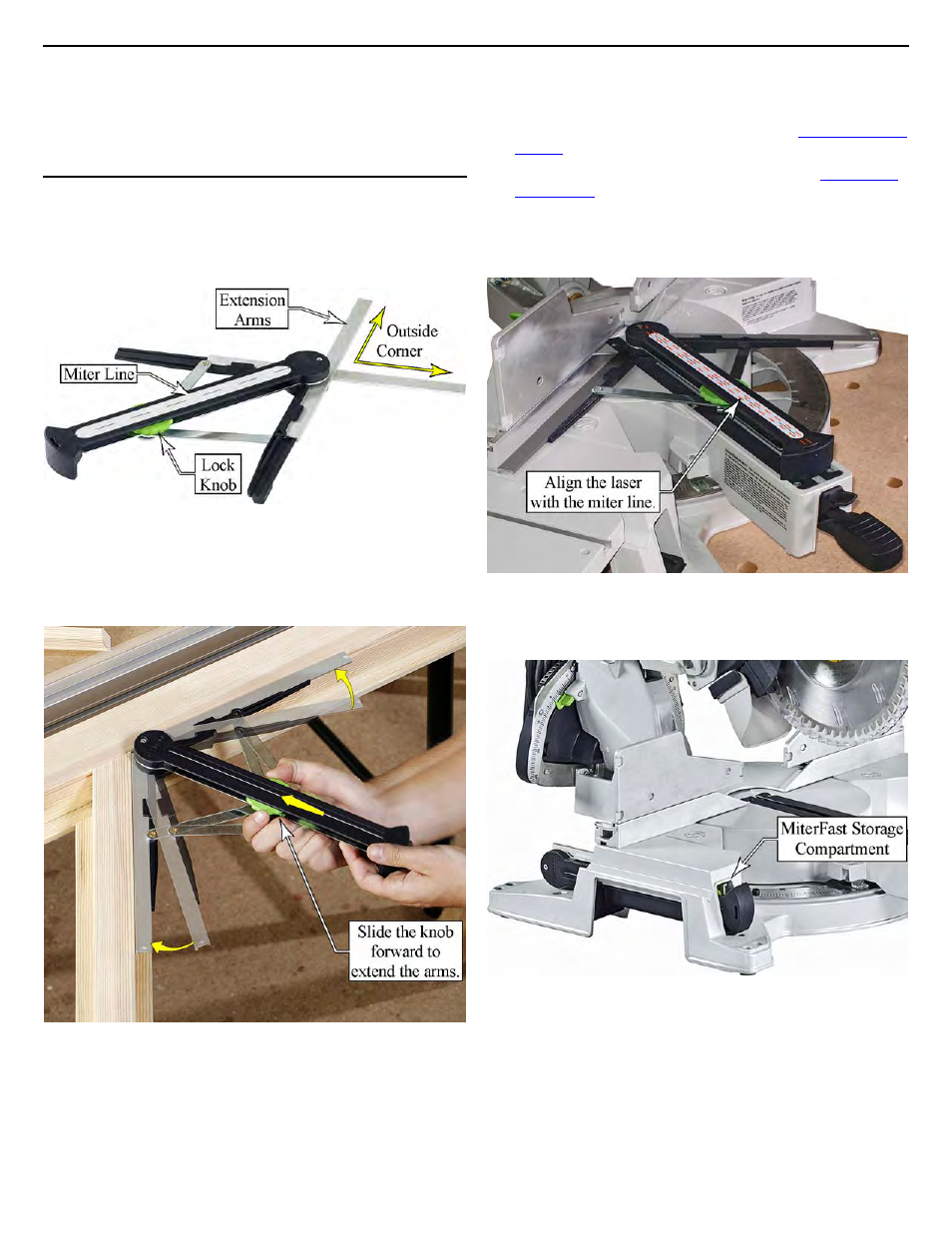 Extension Arms

Outside Corner

Miter Line

Lock Knob

Slide the knob forward to extend the arms.

Align the laser with the miter line.

MiterFast Storage Compartment