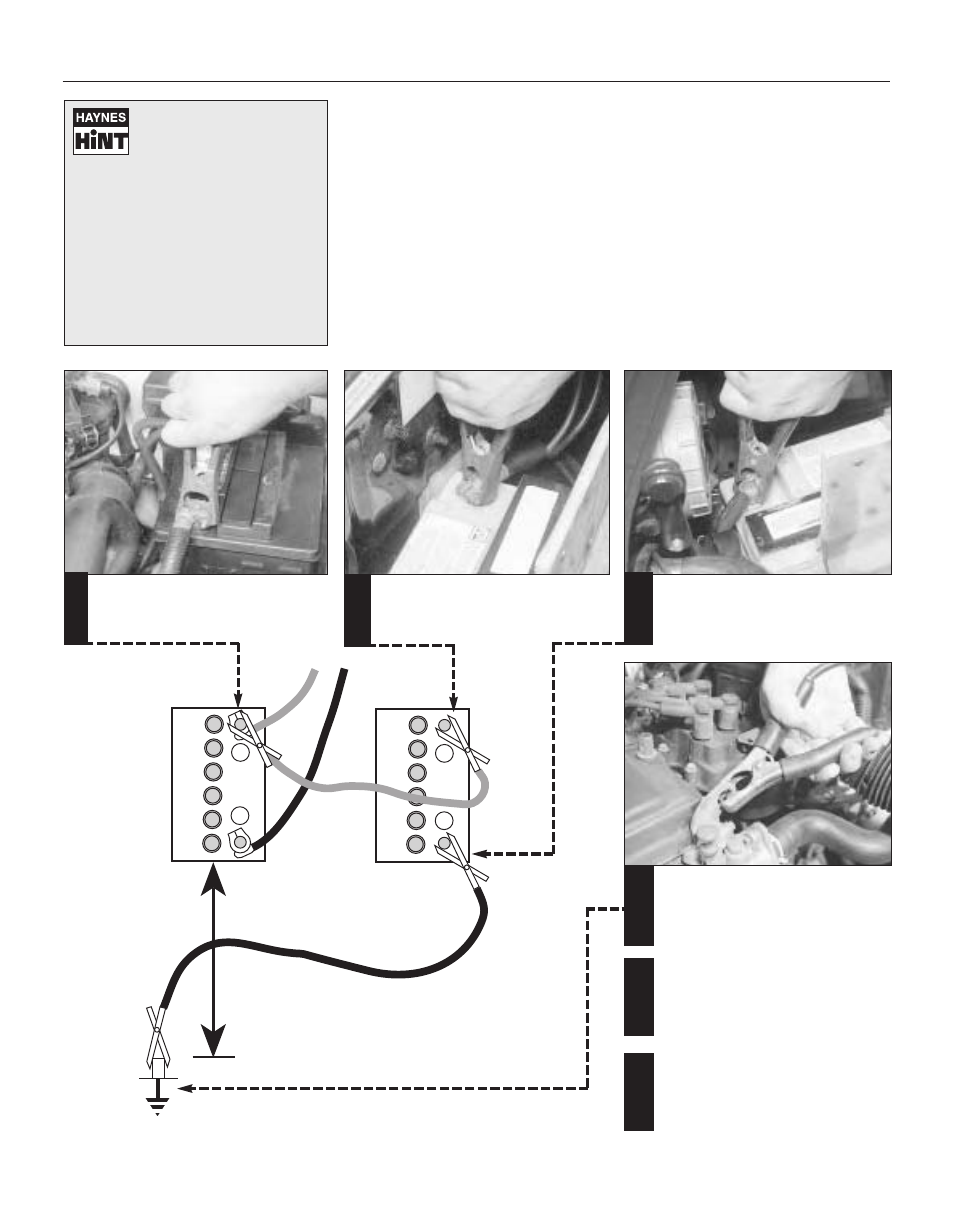 HAYNES
HiNT