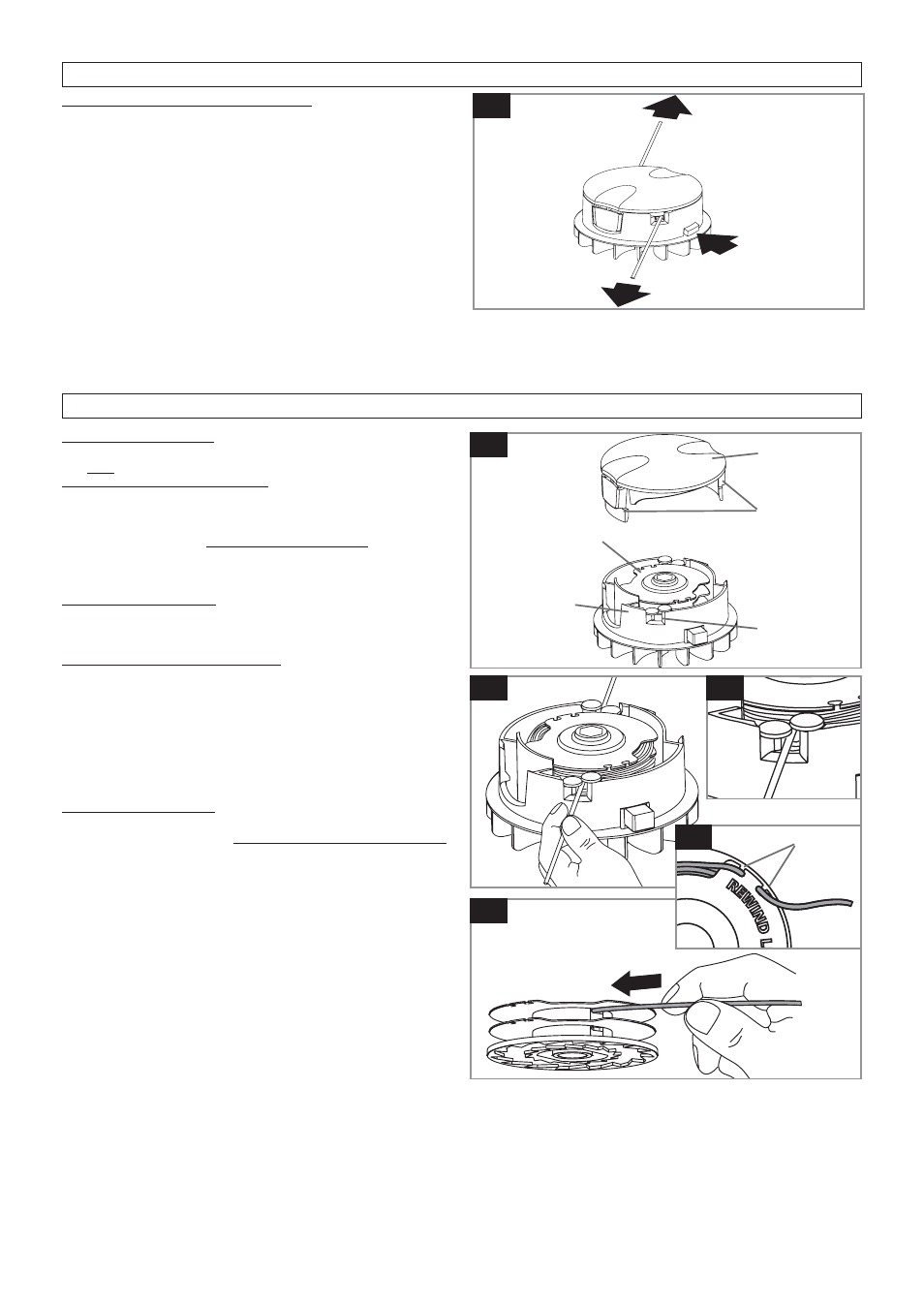 REWIND L