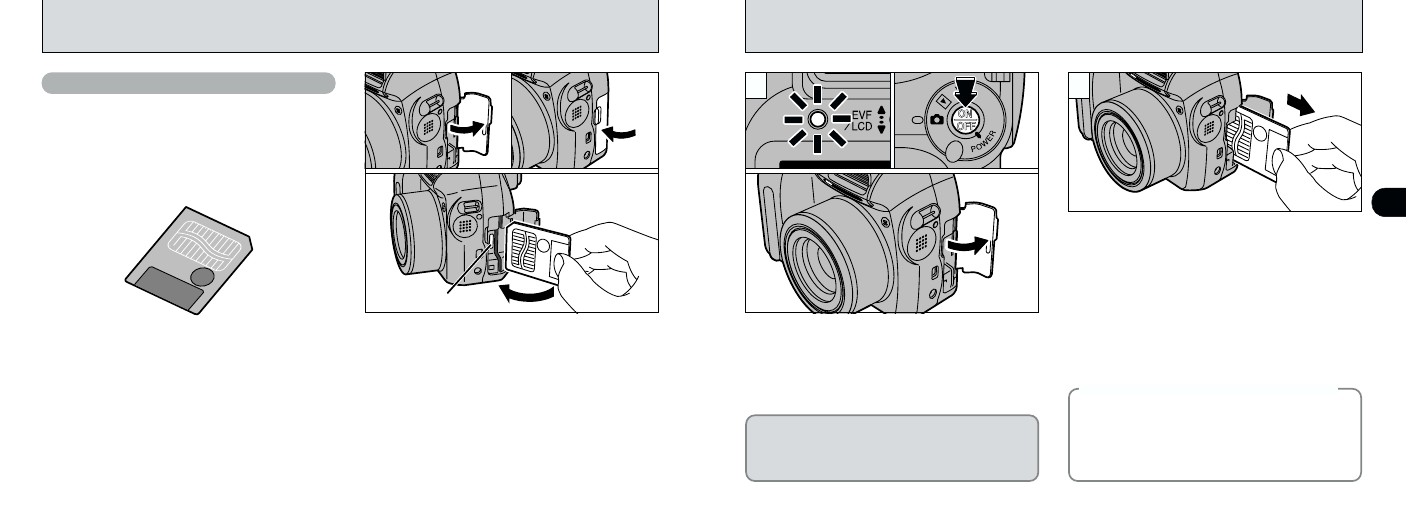 EVF
LCD
ON
OFF
POWER