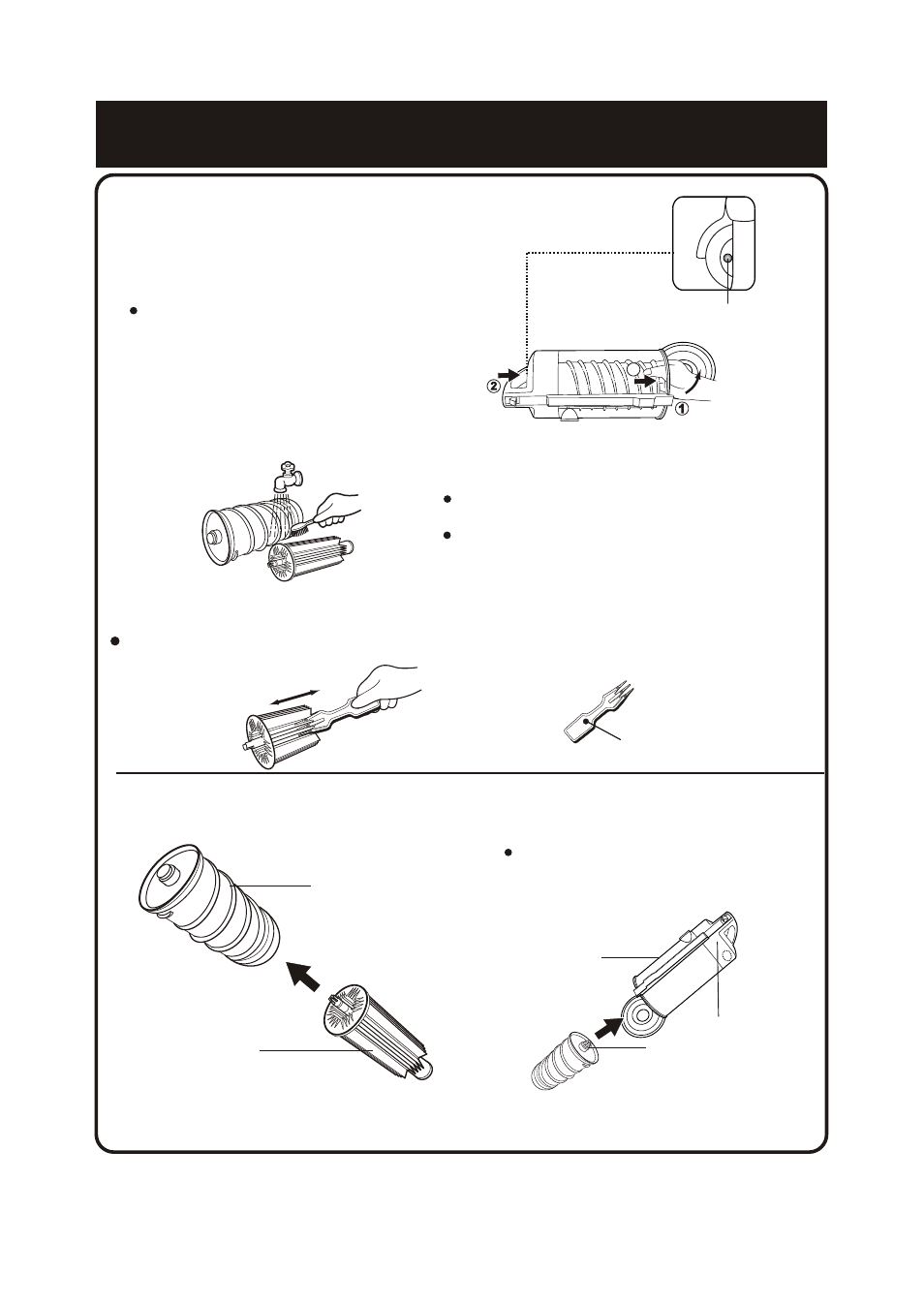 ②

①