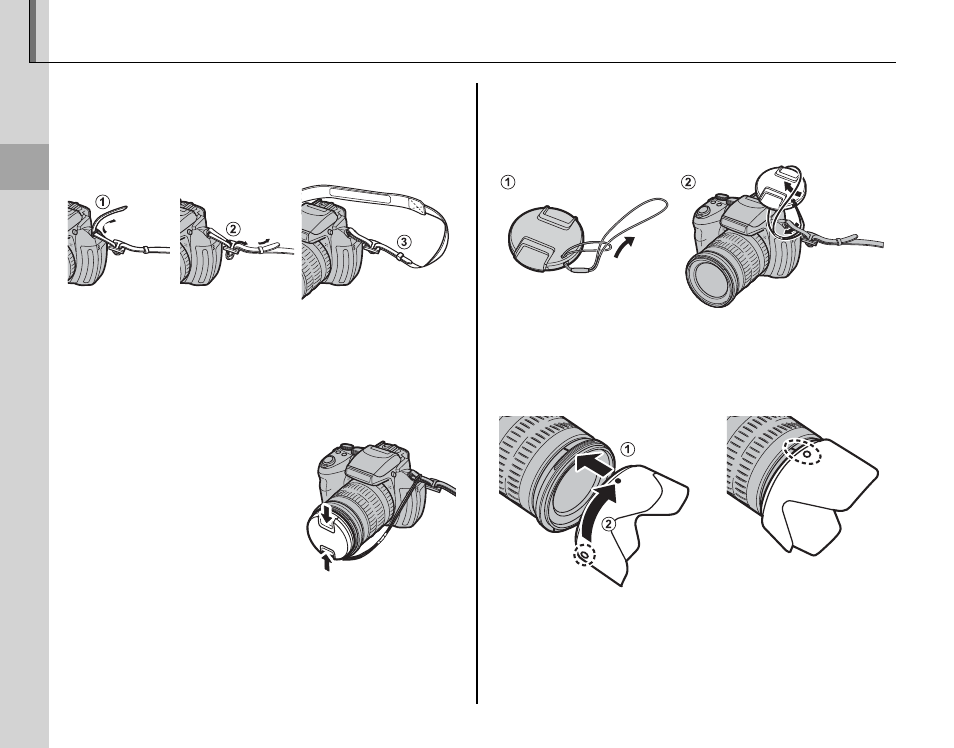 ①

②

③

①

②

①

②