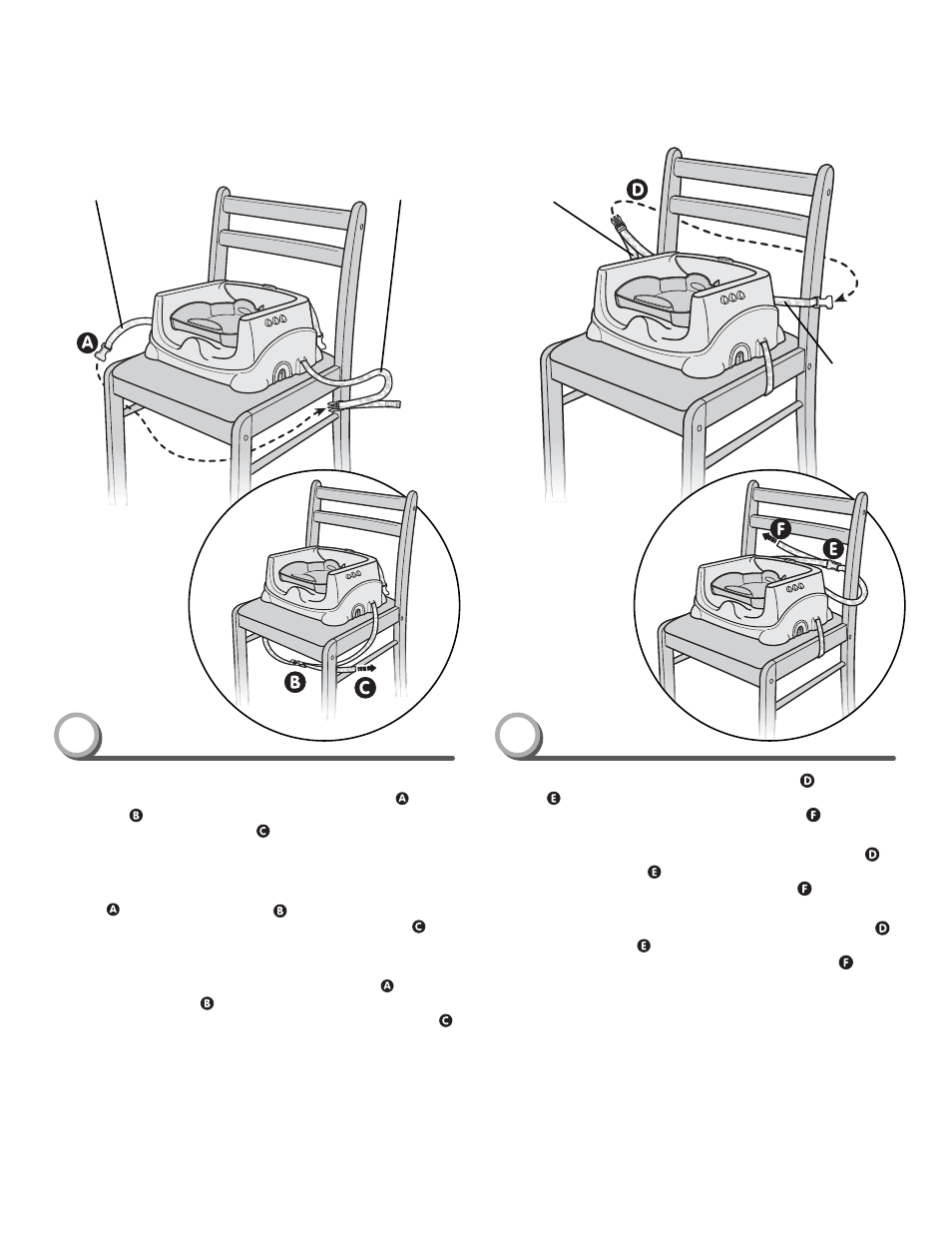 A

B

C

D

F

E

A
B
C

A
B
C

A
B
C

D
E
F

D
E
F

D
E
F