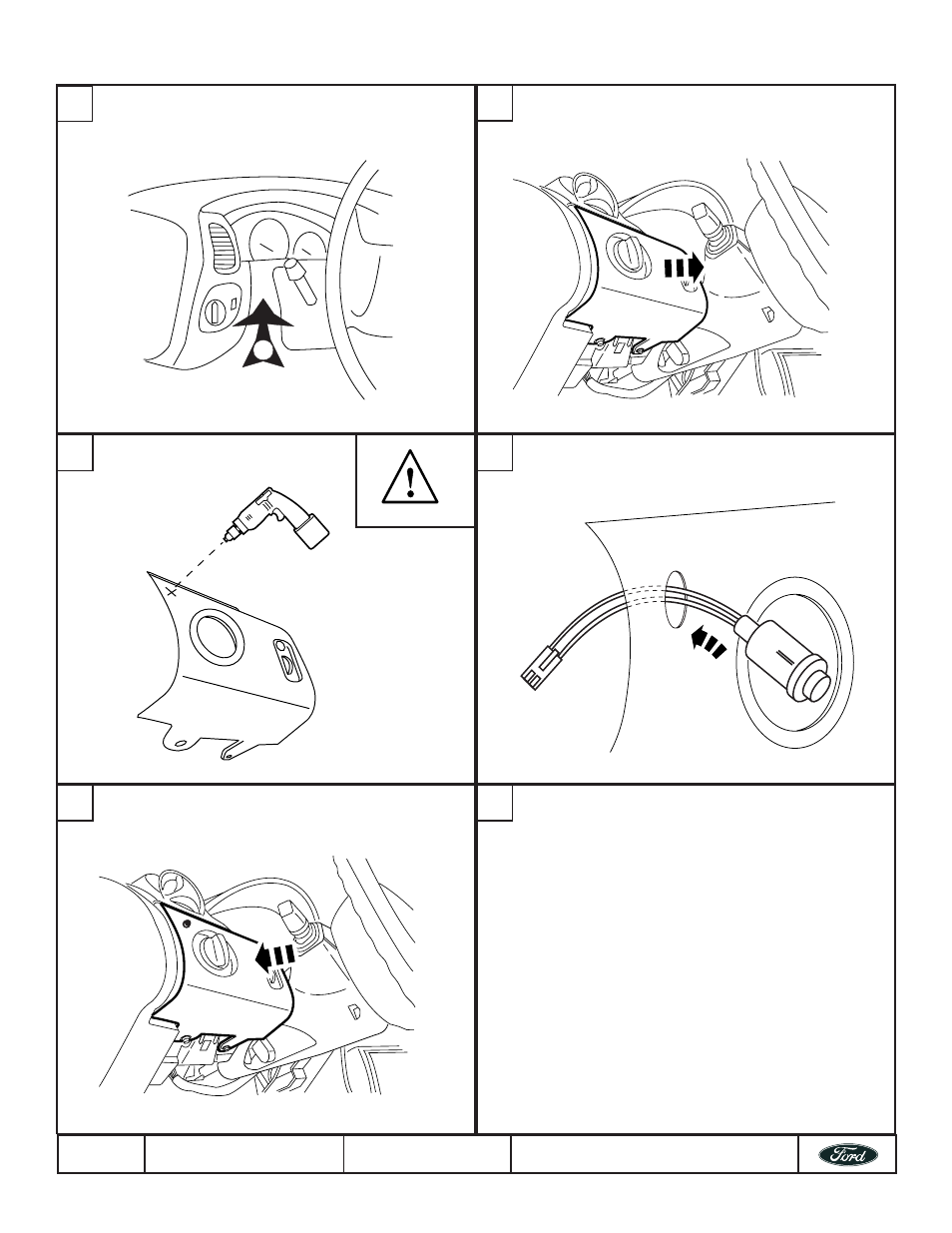 Ford