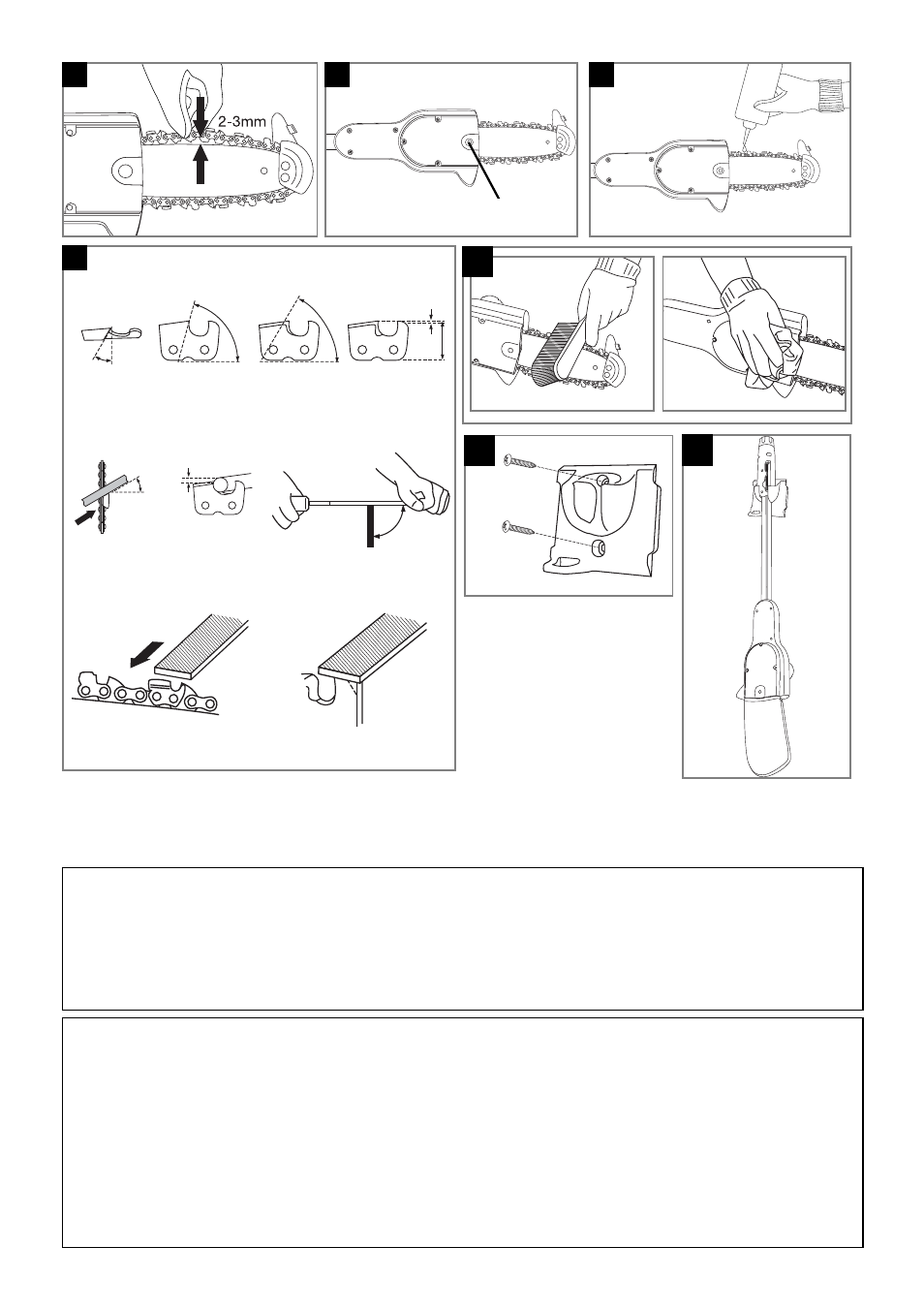 2-3mm