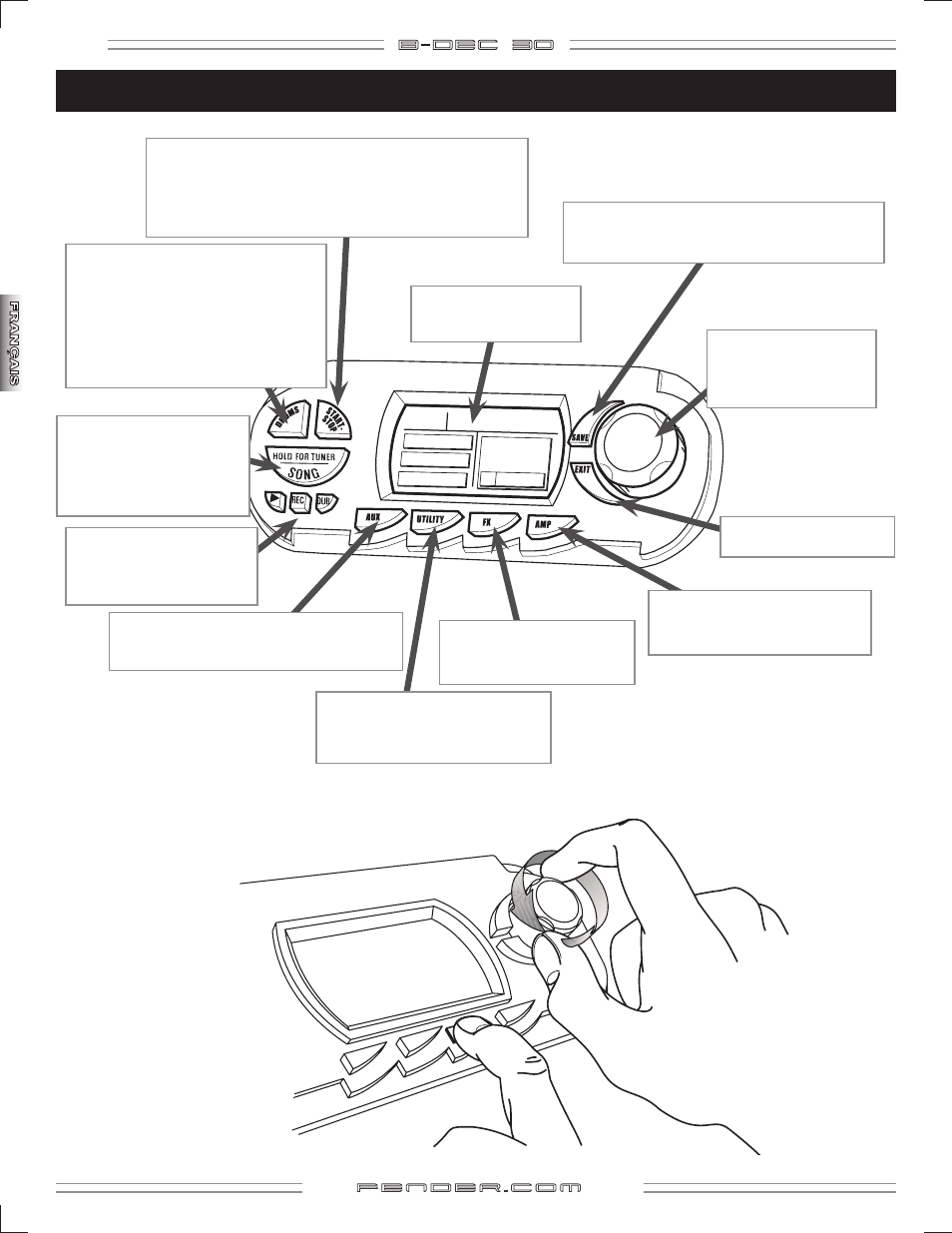 B-DEC 30

FRANÇAIS

DRUMS

START-STOP

HOLD FOR TUNER
SONG

REC

DUB

AUX

UTILITY

FX

AMP

SAVE

EXIT

FENDER.COM