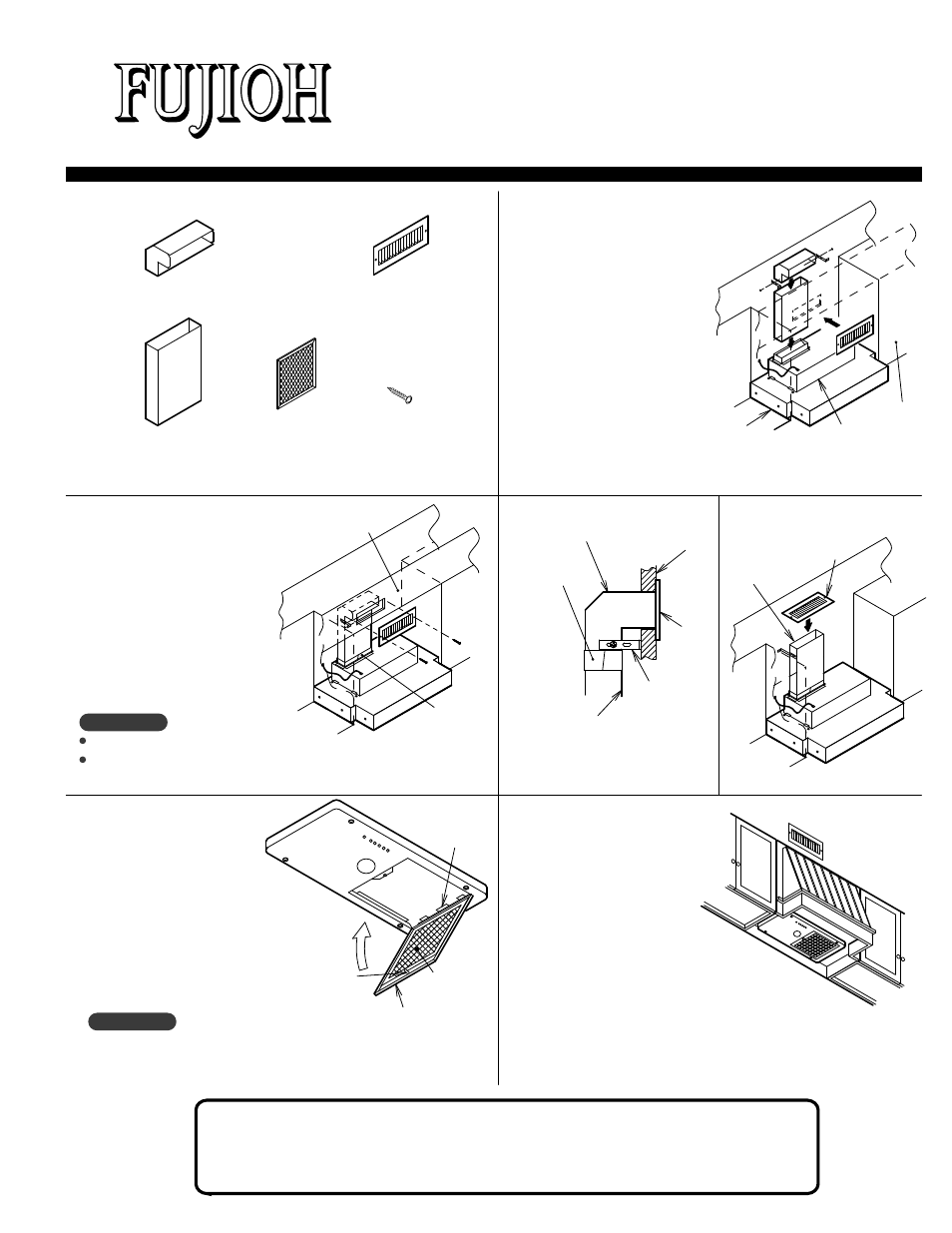 FUJIOH